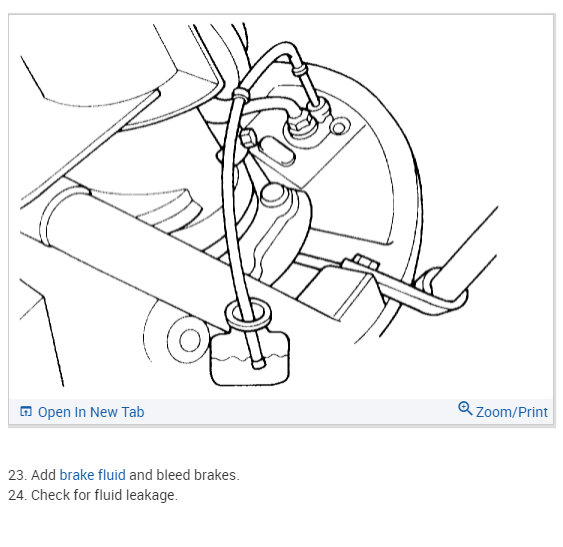 Open In New Tab
Zoom/Print

23. Add brake fluid and bleed brakes.
24. Check for fluid leakage.