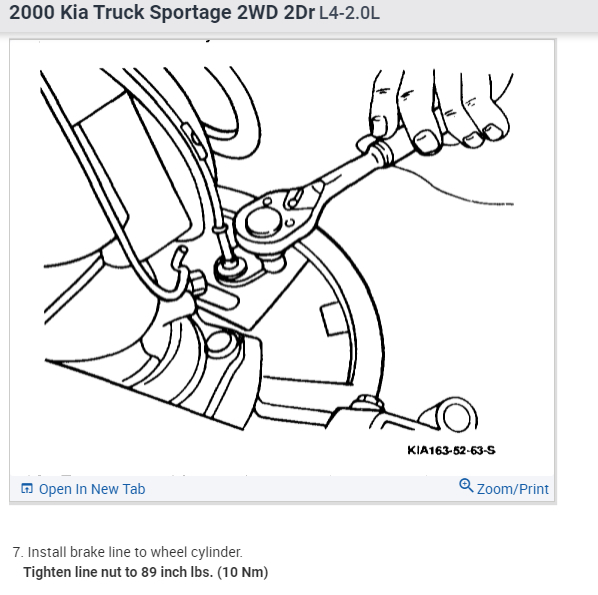 2000 Kia Truck Sportage 2WD 2Dr L4-2.0L

KIA163-52-63-S

Open In New Tab

Zoom/Print

7. Install brake line to wheel cylinder.
Tighten line nut to 89 inch lbs. (10 Nm)