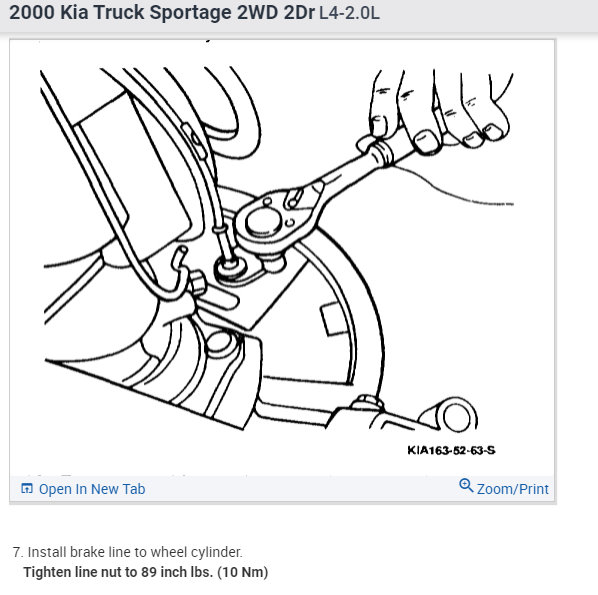 2000 Kia Truck Sportage 2WD 2Dr L4-2.0L

KIA163-52-63-S

Open In New Tab

Zoom/Print

7. Install brake line to wheel cylinder.
Tighten line nut to 89 inch lbs. (10 Nm)