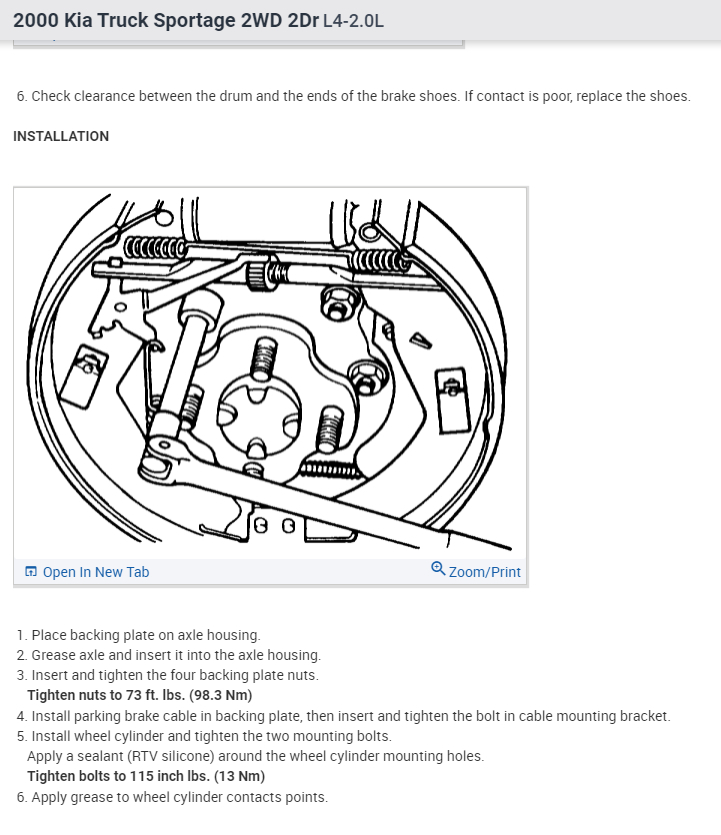 2000 Kia Truck Sportage 2WD 2Dr L4-2.0L

6. Check clearance between the drum and the ends of the brake shoes. If contact is poor, replace the shoes.

INSTALLATION

Open In New Tab
Zoom/Print

1. Place backing plate on axle housing.
2. Grease axle and insert it into the axle housing.
3. Insert and tighten the four backing plate nuts.
Tighten nuts to 73 ft. lbs. (98.3 Nm)
4. Install parking brake cable in backing plate, then insert and tighten the bolt in cable mounting bracket.
5. Install wheel cylinder and tighten the two mounting bolts.
Apply a sealant (RTV silicone) around the wheel cylinder mounting holes.
Tighten bolts to 115 inch lbs. (13 Nm)
6. Apply grease to wheel cylinder contacts points.