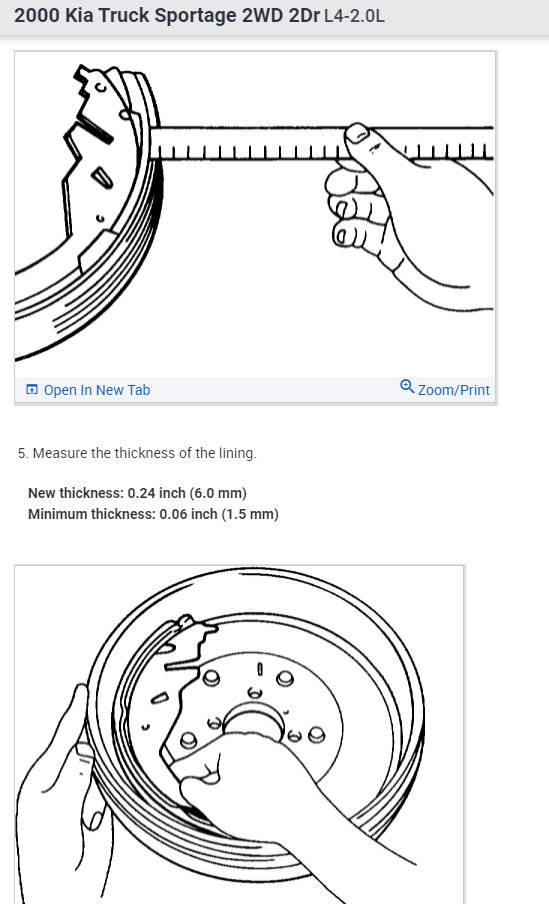 2000 Kia Truck Sportage 2WD 2Dr L4-2.0L

Open In New Tab

Zoom/Print

5. Measure the thickness of the lining.

New thickness: 0.24 inch (6.0 mm)
Minimum thickness: 0.06 inch (1.5 mm)