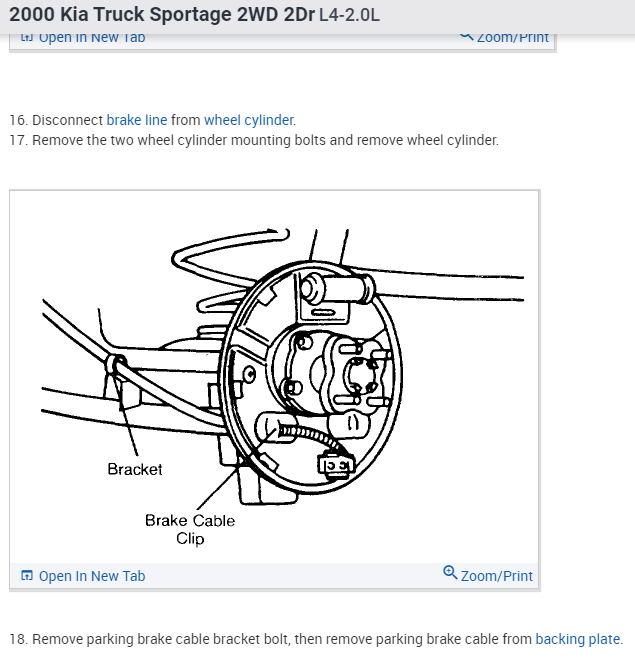 2000 Kia Truck Sportage 2WD 2Dr L4-2.0L

Open In New Tab
Zoom/Print

16. Disconnect brake line from wheel cylinder.
17. Remove the two wheel cylinder mounting bolts and remove wheel cylinder.

Bracket

Brake Cable Clip

Open In New Tab
Zoom/Print

18. Remove parking brake cable bracket bolt, then remove parking brake cable from backing plate.