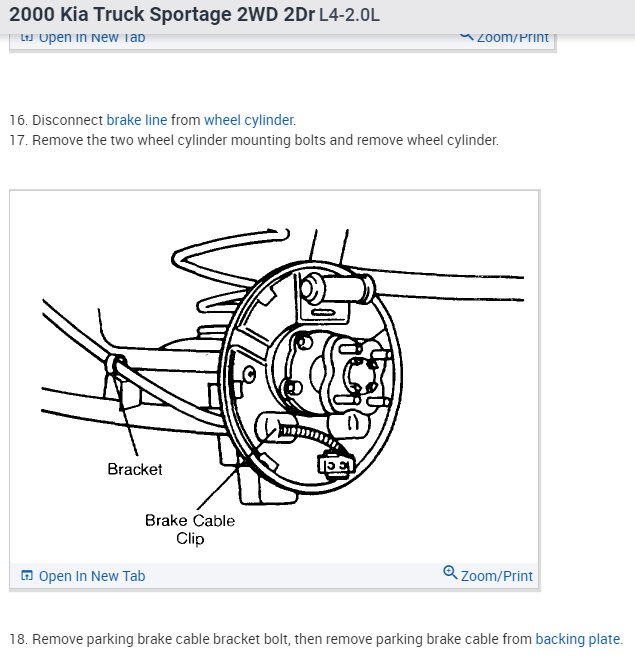 2000 Kia Truck Sportage 2WD 2Dr L4-2.0L

Open In New Tab Zoom/Print

16. Disconnect brake line from wheel cylinder.
17. Remove the two wheel cylinder mounting bolts and remove wheel cylinder.

Bracket

Brake Cable Clip

Open In New Tab Zoom/Print

18. Remove parking brake cable bracket bolt, then remove parking brake cable from backing plate.