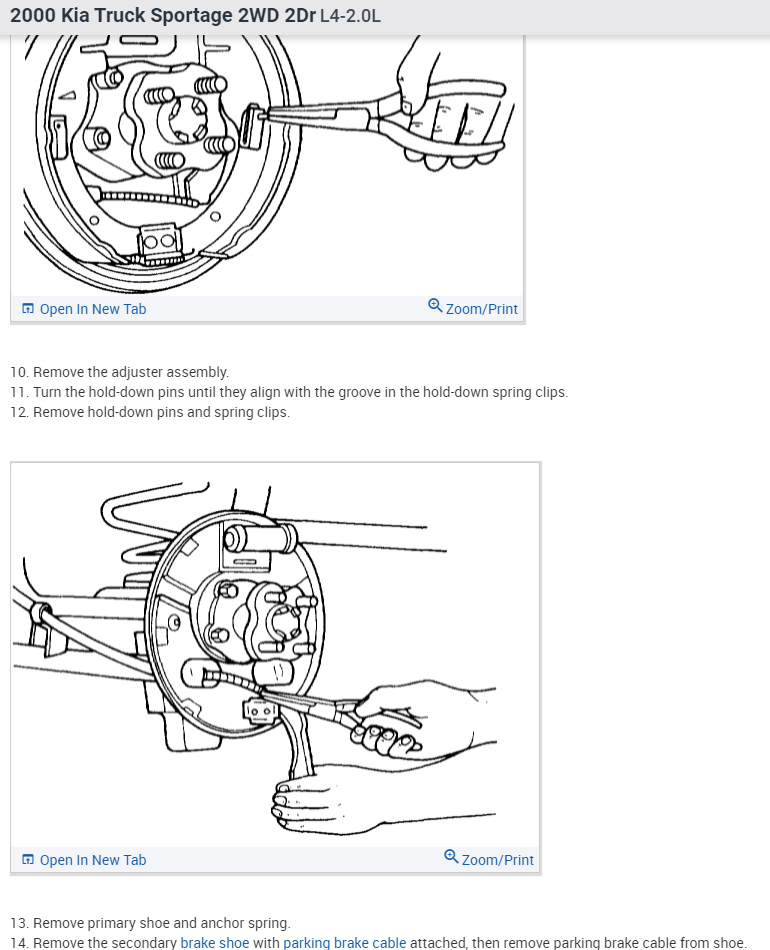 2000 Kia Truck Sportage 2WD 2Dr L4-2.0L

Open In New Tab

Zoom/Print

10. Remove the adjuster assembly.
11. Turn the hold-down pins until they align with the groove in the hold-down spring clips.
12. Remove hold-down pins and spring clips.

Open In New Tab

Zoom/Print

13. Remove primary shoe and anchor spring.
14. Remove the secondary brake shoe with parking brake cable attached, then remove parking brake cable from shoe.