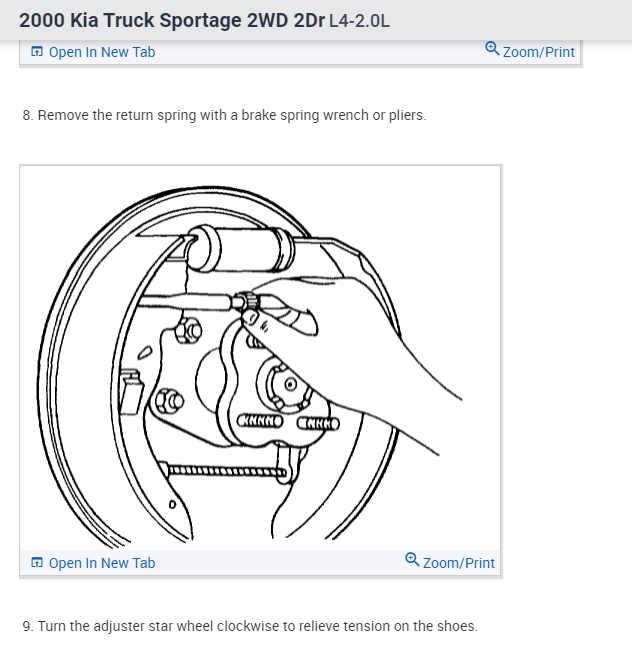 2000 Kia Truck Sportage 2WD 2Dr L4-2.0L

Open In New Tab

Zoom/Print

8. Remove the return spring with a brake spring wrench or pliers.

Open In New Tab

Zoom/Print

9. Turn the adjuster star wheel clockwise to relieve tension on the shoes.