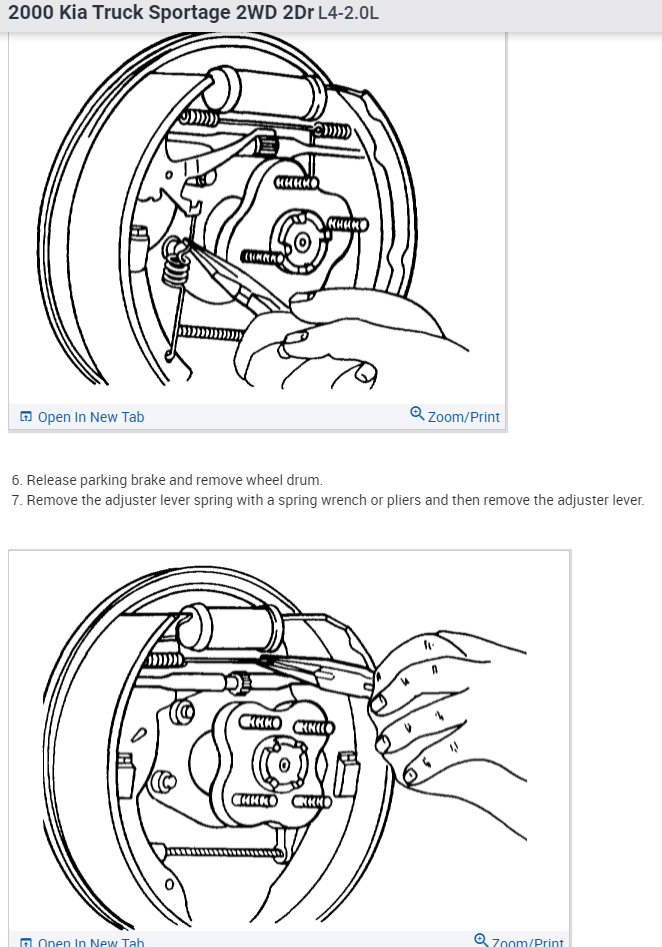 2000 Kia Truck Sportage 2WD 2Dr L4-2.0L

Open In New Tab
Zoom/Print

6. Release parking brake and remove wheel drum.
7. Remove the adjuster lever spring with a spring wrench or pliers and then remove the adjuster lever.

Open In New Tab
Zoom/Print