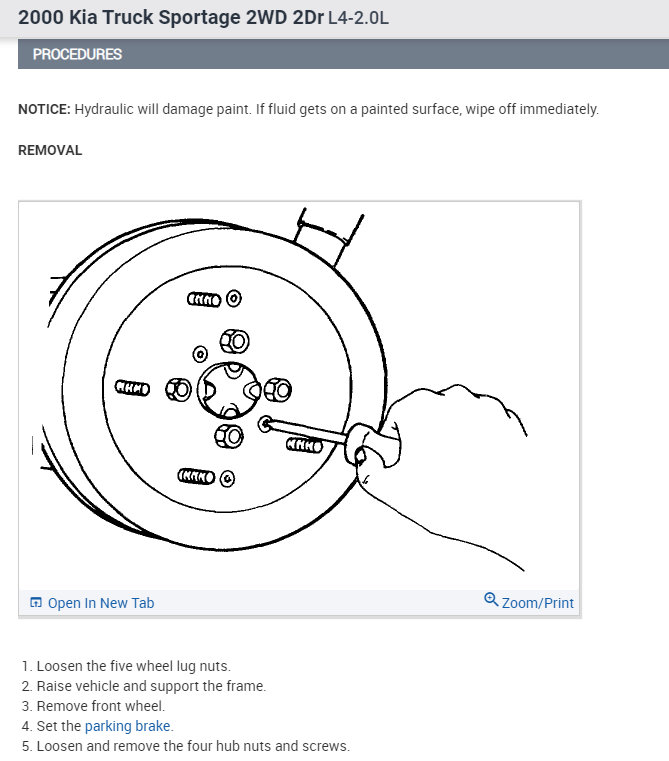 2000 Kia Truck Sportage 2WD 2Dr L4-2.0L

PROCEDURES

NOTICE: Hydraulic will damage paint. If fluid gets on a painted surface, wipe off immediately.

REMOVAL

Open In New Tab

Zoom/Print

1. Loosen the five wheel lug nuts.
2. Raise vehicle and support the frame.
3. Remove front wheel.
4. Set the parking brake.
5. Loosen and remove the four hub nuts and screws.