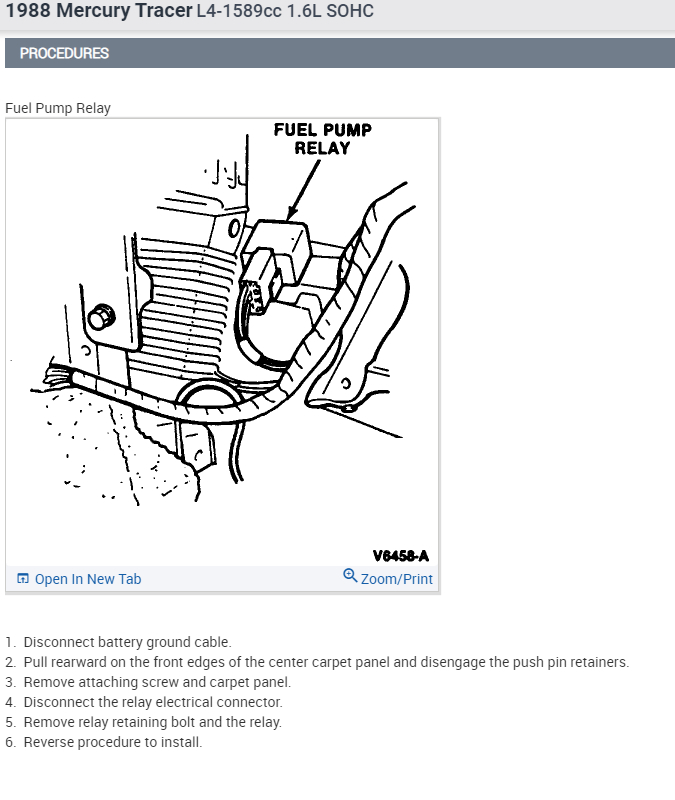 1988 Mercury Tracer L4-1589cc 1.6L SOHC

PROCEDURES

Fuel Pump Relay

FUEL PUMP RELAY

V6458-A

Open In New Tab

Zoom/Print

1. Disconnect battery ground cable.
2. Pull rearward on the front edges of the center carpet panel and disengage the push pin retainers.
3. Remove attaching screw and carpet panel.
4. Disconnect the relay electrical connector.
5. Remove relay retaining bolt and the relay.
6. Reverse procedure to install.