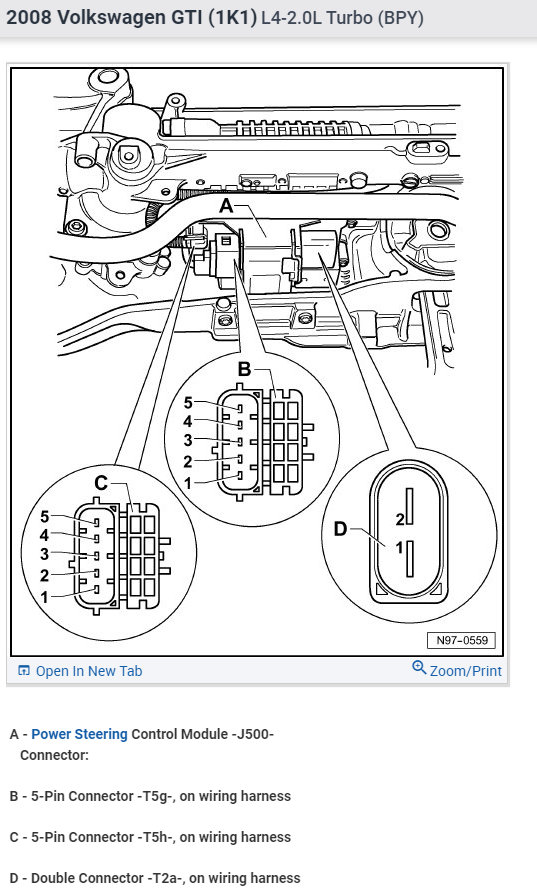 2008 Volkswagen GTI (1K1) L4-2.0L Turbo (BPY)

A

B

5
4
3
2
1

C

5
4
3
2
1

D

2
1

N97-0559

Open In New Tab

Zoom/Print

A - Power Steering Control Module -J500- Connector:

B - 5-Pin Connector -T5g-, on wiring harness

C - 5-Pin Connector -T5h-, on wiring harness

D - Double Connector -T2a-, on wiring harness