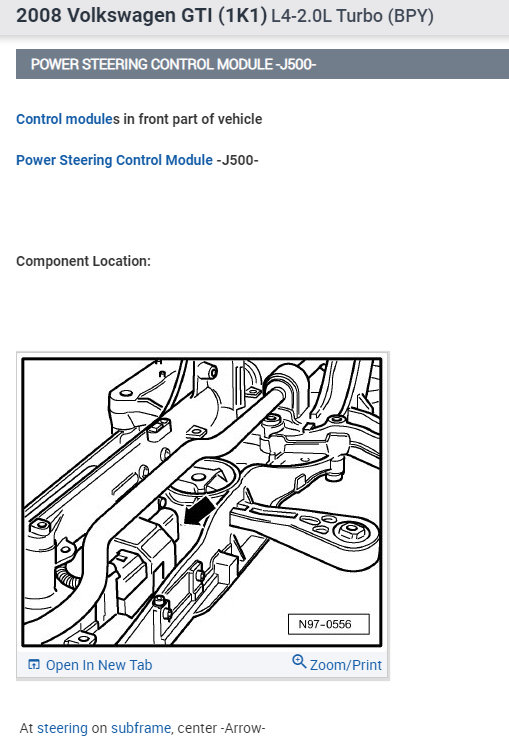 2008 Volkswagen GTI (1K1) L4-2.0L Turbo (BPY)

POWER STEERING CONTROL MODULE -J500-

Control modules in front part of vehicle

Power Steering Control Module -J500-

Component Location:

N97-0556

Open In New Tab

Zoom/Print

At steering on subframe, center -Arrow-