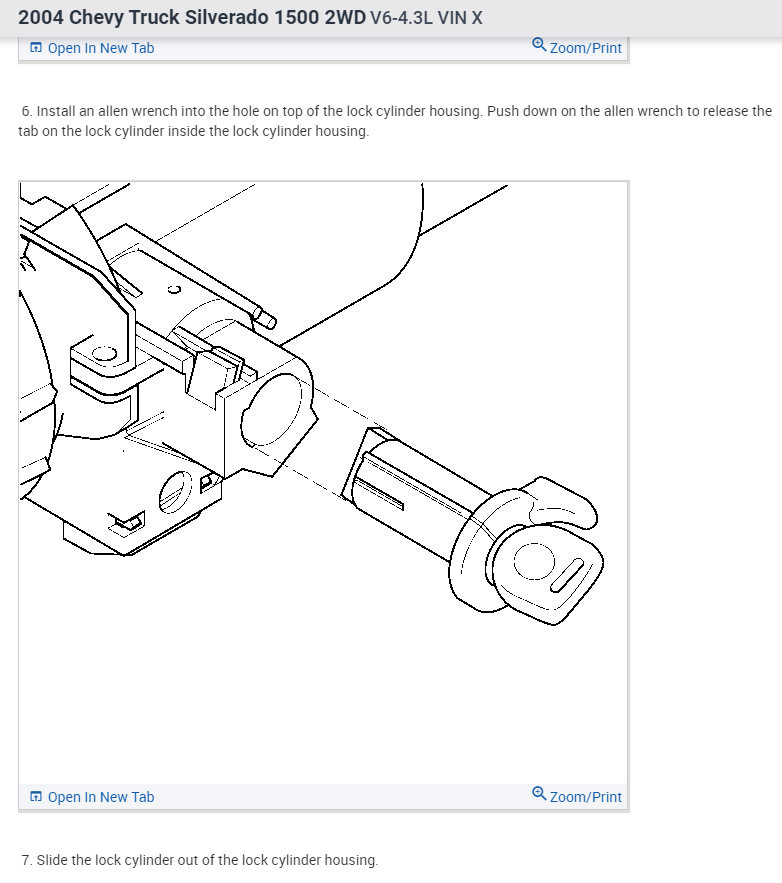 2004 Chevy Truck Silverado 1500 2WD V6-4.3L VIN X

Open In New Tab Zoom/Print

6. Install an allen wrench into the hole on top of the lock cylinder housing. Push down on the allen wrench to release the tab on the lock cylinder inside the lock cylinder housing.

Open In New Tab Zoom/Print

7. Slide the lock cylinder out of the lock cylinder housing.