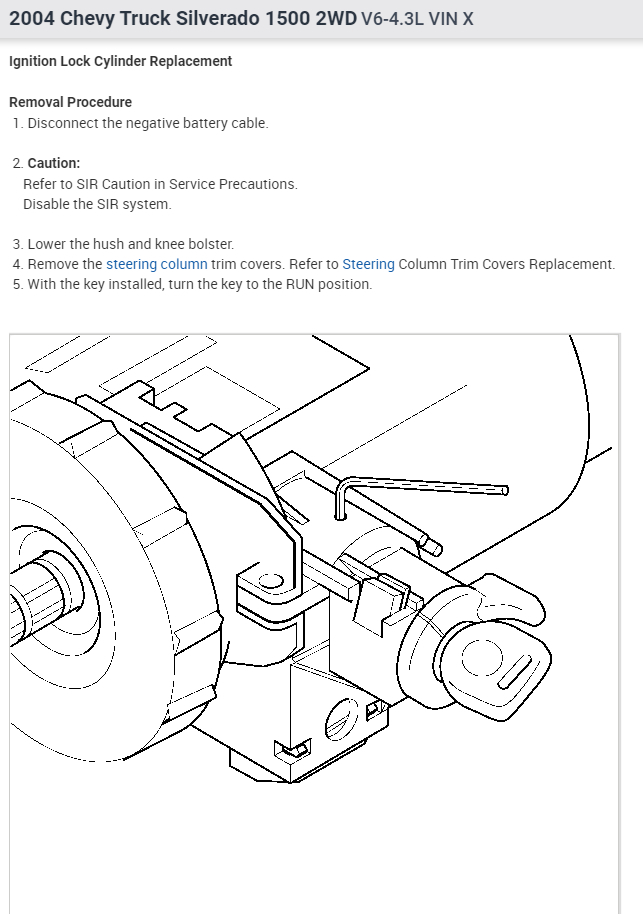 2004 Chevy Truck Silverado 1500 2WD V6-4.3L VIN X

Ignition Lock Cylinder Replacement

Removal Procedure
1. Disconnect the negative battery cable.

2. Caution:
Refer to SIR Caution in Service Precautions.
Disable the SIR system.

3. Lower the hush and knee bolster.
4. Remove the steering column trim covers. Refer to Steering Column Trim Covers Replacement.
5. With the key installed, turn the key to the RUN position.