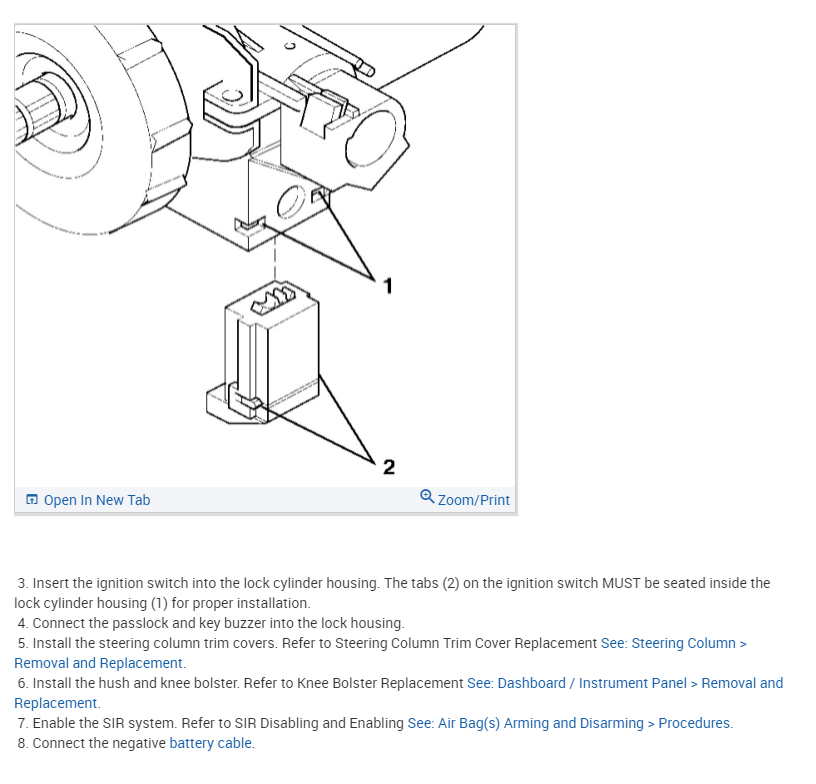 1

2

Open In New Tab

Zoom/Print

3. Insert the ignition switch into the lock cylinder housing. The tabs (2) on the ignition switch MUST be seated inside the lock cylinder housing (1) for proper installation.
4. Connect the passlock and key buzzer into the lock housing.
5. Install the steering column trim covers. Refer to Steering Column Trim Cover Replacement See: Steering Column > Removal and Replacement.
6. Install the hush and knee bolster. Refer to Knee Bolster Replacement See: Dashboard / Instrument Panel > Removal and Replacement.
7. Enable the SIR system. Refer to SIR Disabling and Enabling See: Air Bag(s) Arming and Disarming > Procedures.
8. Connect the negative battery cable.