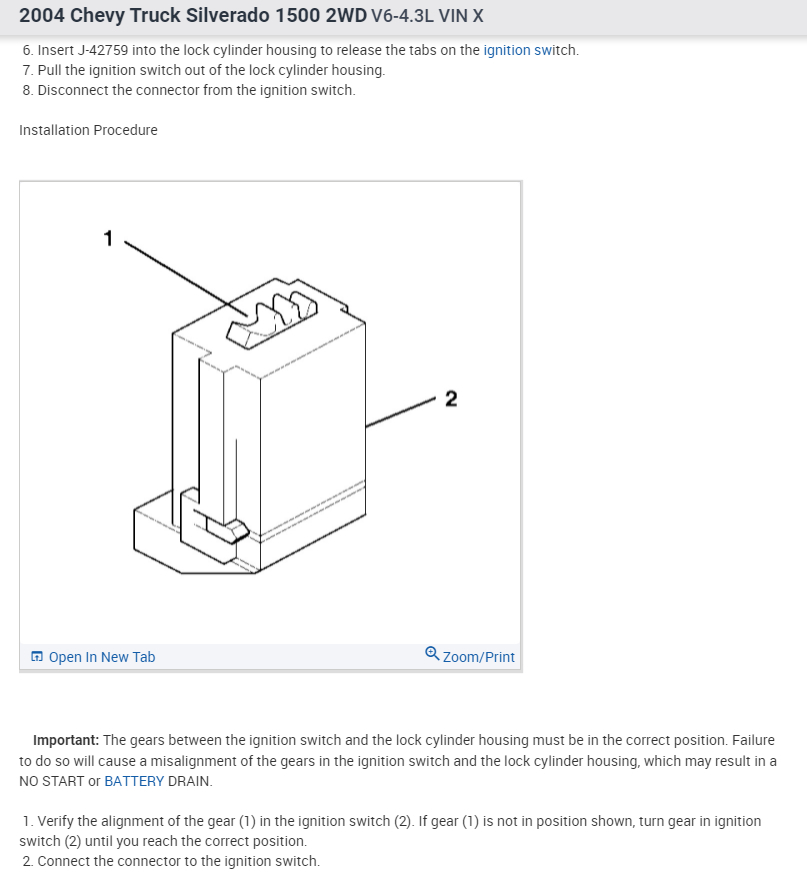 2004 Chevy Truck Silverado 1500 2WD V6-4.3L VIN X

6. Insert J-42759 into the lock cylinder housing to release the tabs on the ignition switch.
7. Pull the ignition switch out of the lock cylinder housing.
8. Disconnect the connector from the ignition switch.

Installation Procedure

1

2

Open In New Tab

Zoom/Print

Important: The gears between the ignition switch and the lock cylinder housing must be in the correct position. Failure to do so will cause a misalignment of the gears in the ignition switch and the lock cylinder housing, which may result in a NO START or BATTERY DRAIN.

1. Verify the alignment of the gear (1) in the ignition switch (2). If gear (1) is not in position shown, turn gear in ignition switch (2) until you reach the correct position.
2. Connect the connector to the ignition switch.