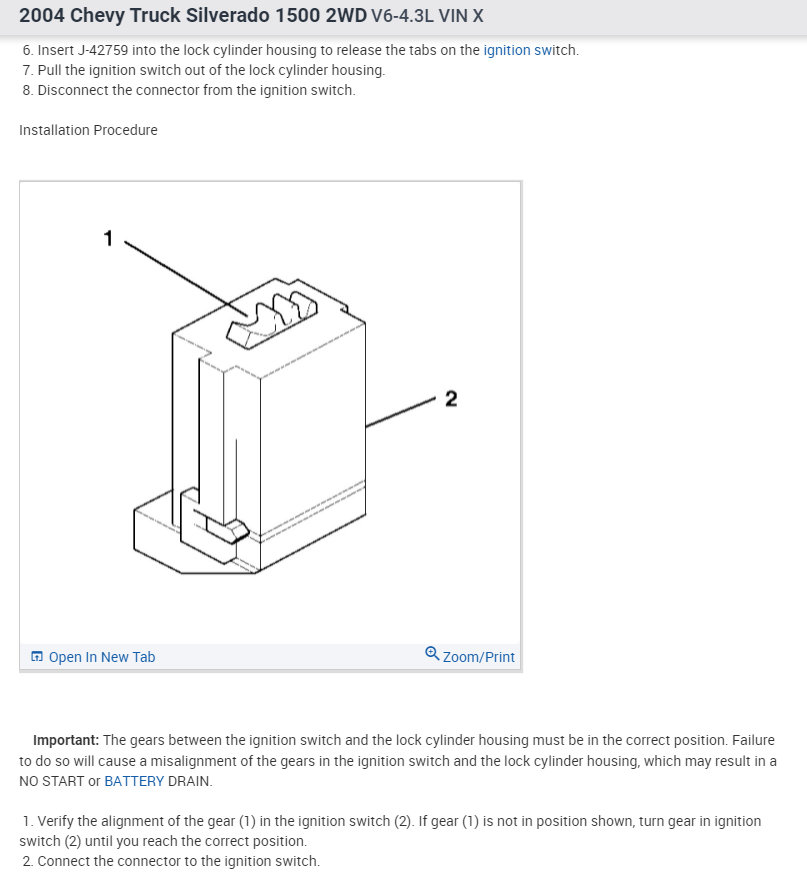 2004 Chevy Truck Silverado 1500 2WD V6-4.3L VIN X

6. Insert J-42759 into the lock cylinder housing to release the tabs on the ignition switch.
7. Pull the ignition switch out of the lock cylinder housing.
8. Disconnect the connector from the ignition switch.

Installation Procedure

1

2

Open In New Tab

Zoom/Print

Important: The gears between the ignition switch and the lock cylinder housing must be in the correct position. Failure to do so will cause a misalignment of the gears in the ignition switch and the lock cylinder housing, which may result in a NO START or BATTERY DRAIN.

1. Verify the alignment of the gear (1) in the ignition switch (2). If gear (1) is not in position shown, turn gear in ignition switch (2) until you reach the correct position.
2. Connect the connector to the ignition switch.