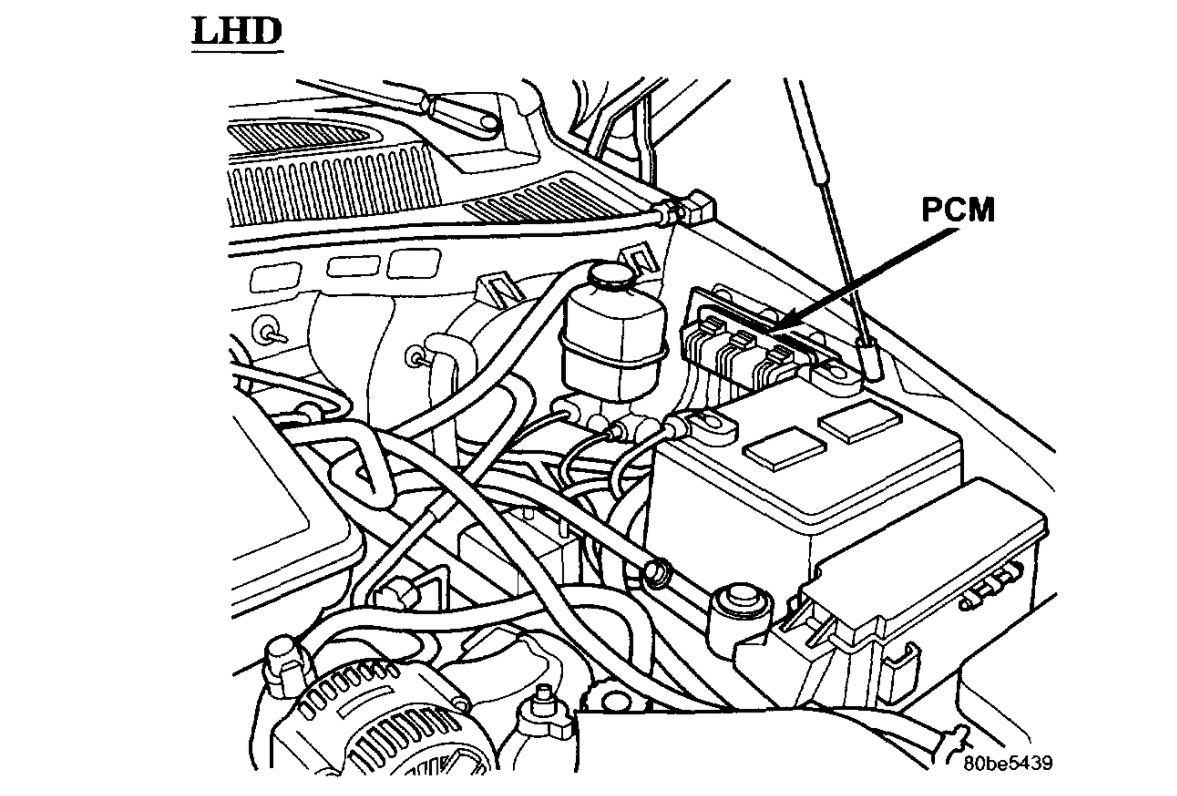 LHD

PCM

80be5439