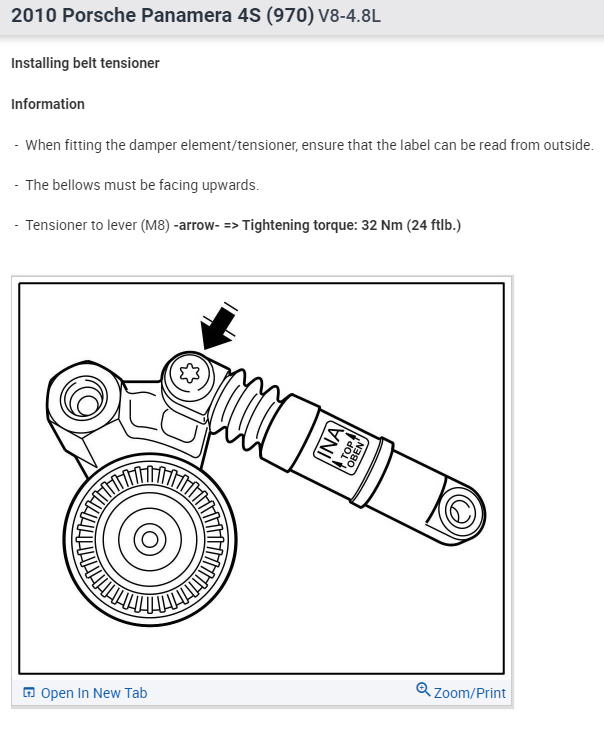 2010 Porsche Panamera 4S (970) V8-4.8L

Installing belt tensioner

Information

- When fitting the damper element/tensioner, ensure that the label can be read from outside.

- The bellows must be facing upwards.

- Tensioner to lever (M8) -arrow- => Tightening torque: 32 Nm (24 ftlb.)

INA
TOP
OBEN

Open In New Tab
Zoom/Print