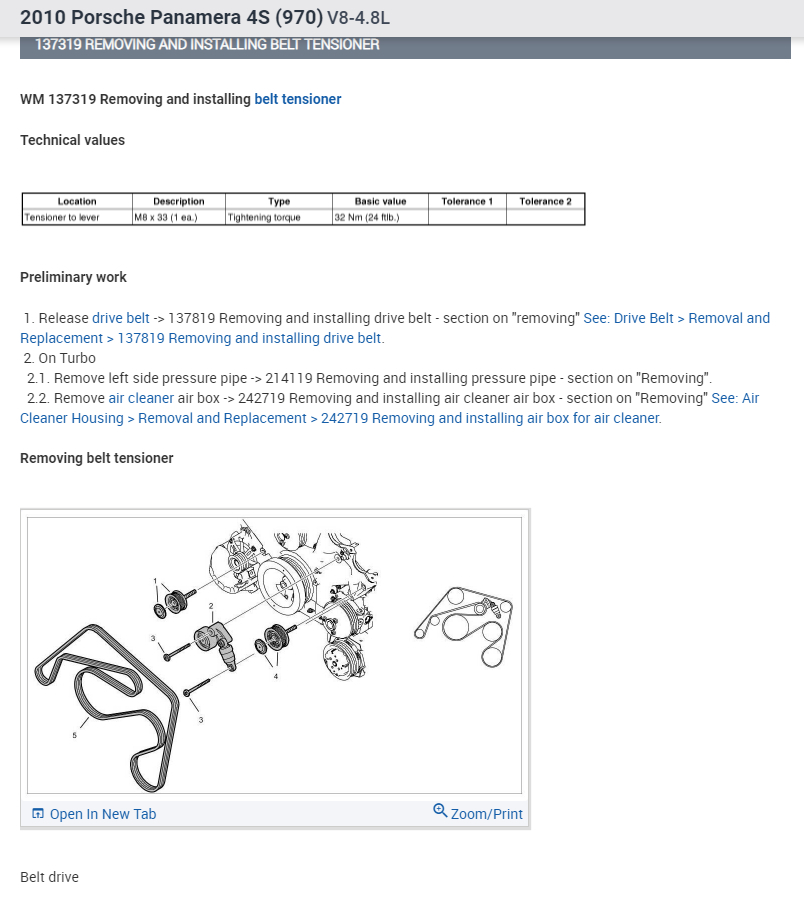 2010 Porsche Panamera 4S (970) V8-4.8L

137319 REMOVING AND INSTALLING BELT TENSIONER

WM 137319 Removing and installing belt tensioner

Technical values

| Location | Description | Type | Basic value | Tolerance 1 | Tolerance 2 |
|---|---|---|---|---|---|
| Tensioner to lever | M8 x 33 (1 ea.) | Tightening torque | 32 Nm (24 ftlb.) | | |

Preliminary work

1. Release drive belt -> 137819 Removing and installing drive belt - section on "removing" See: Drive Belt > Removal and Replacement > 137819 Removing and installing drive belt.
2. On Turbo
2.1. Remove left side pressure pipe -> 214119 Removing and installing pressure pipe - section on "Removing".
2.2. Remove air cleaner air box -> 242719 Removing and installing air cleaner air box - section on "Removing" See: Air Cleaner Housing > Removal and Replacement > 242719 Removing and installing air box for air cleaner.

Removing belt tensioner

1
2
3
4
3
5

Open In New Tab
Zoom/Print

Belt drive