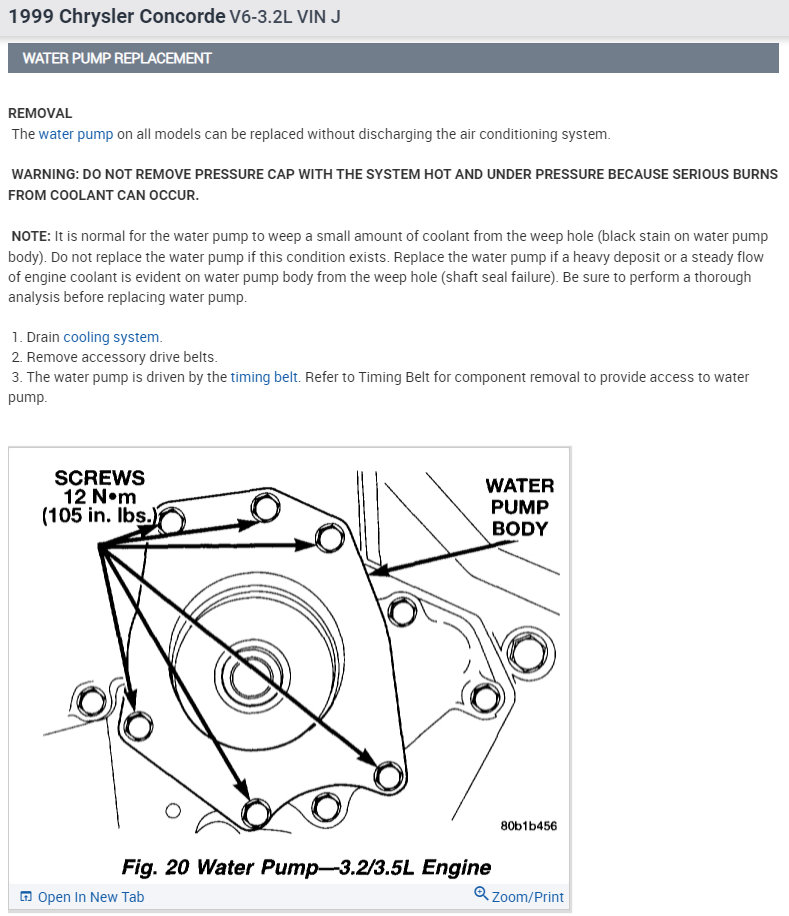 1999 Chrysler Concorde V6-3.2L VIN J

WATER PUMP REPLACEMENT

REMOVAL
The water pump on all models can be replaced without discharging the air conditioning system.

WARNING: DO NOT REMOVE PRESSURE CAP WITH THE SYSTEM HOT AND UNDER PRESSURE BECAUSE SERIOUS BURNS FROM COOLANT CAN OCCUR.

NOTE: It is normal for the water pump to weep a small amount of coolant from the weep hole (black stain on water pump body). Do not replace the water pump if this condition exists. Replace the water pump if a heavy deposit or a steady flow of engine coolant is evident on water pump body from the weep hole (shaft seal failure). Be sure to perform a thorough analysis before replacing water pump.

1. Drain cooling system.
2. Remove accessory drive belts.
3. The water pump is driven by the timing belt. Refer to Timing Belt for component removal to provide access to water pump.

SCREWS
12 N•m
(105 in. lbs.)

WATER
PUMP
BODY

80b1b456

Fig. 20 Water Pump—3.2/3.5L Engine

Open In New Tab

Zoom/Print