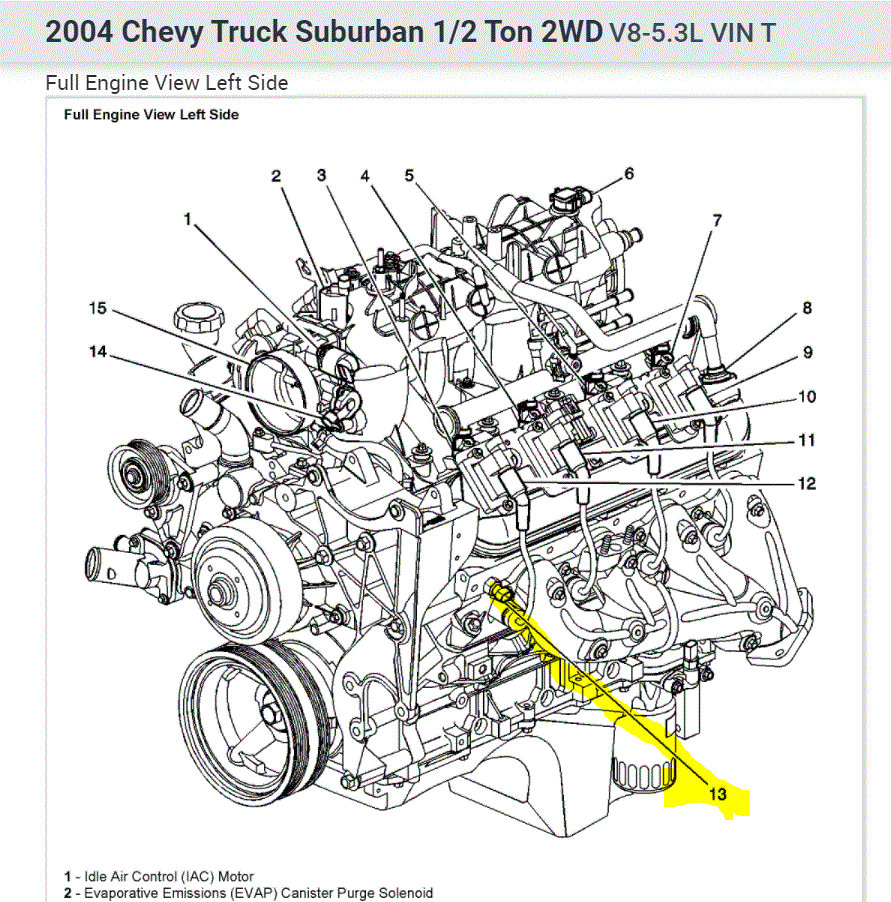 2004 Chevy Truck Suburban 1/2 Ton 2WD V8-5.3L VIN T

Full Engine View Left Side

Full Engine View Left Side

2 3 4 5 6

1

7

15

8

14

9

10

11

12

13

1 - Idle Air Control (IAC) Motor
2 - Evaporative Emissions (EVAP) Canister Purge Solenoid