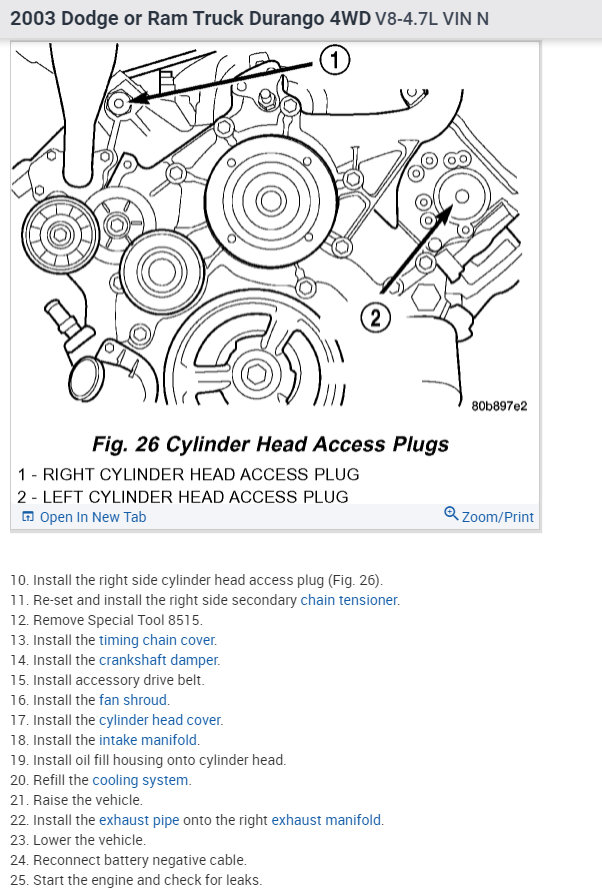 2003 Dodge or Ram Truck Durango 4WD V8-4.7L VIN N

1

2

80b897e2

Fig. 26 Cylinder Head Access Plugs

1 - RIGHT CYLINDER HEAD ACCESS PLUG
2 - LEFT CYLINDER HEAD ACCESS PLUG

Open In New Tab

Zoom/Print

10. Install the right side cylinder head access plug (Fig. 26).
11. Re-set and install the right side secondary chain tensioner.
12. Remove Special Tool 8515.
13. Install the timing chain cover.
14. Install the crankshaft damper.
15. Install accessory drive belt.
16. Install the fan shroud.
17. Install the cylinder head cover.
18. Install the intake manifold.
19. Install oil fill housing onto cylinder head.
20. Refill the cooling system.
21. Raise the vehicle.
22. Install the exhaust pipe onto the right exhaust manifold.
23. Lower the vehicle.
24. Reconnect battery negative cable.
25. Start the engine and check for leaks.