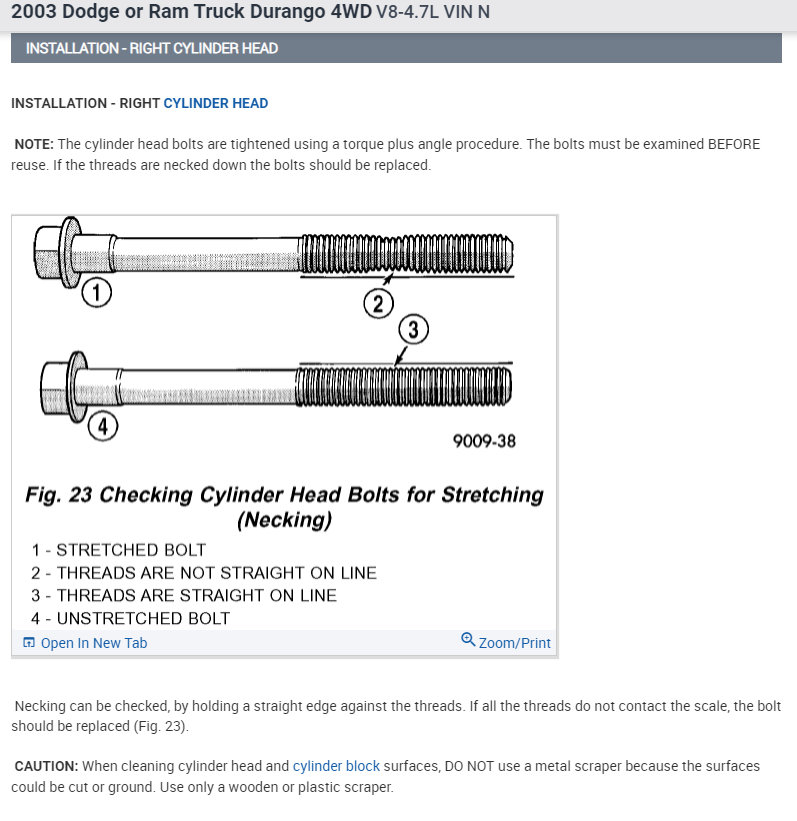 2003 Dodge or Ram Truck Durango 4WD V8-4.7L VIN N

INSTALLATION - RIGHT CYLINDER HEAD

INSTALLATION - RIGHT CYLINDER HEAD

NOTE: The cylinder head bolts are tightened using a torque plus angle procedure. The bolts must be examined BEFORE reuse. If the threads are necked down the bolts should be replaced.

1
2
3
4
9009-38

Fig. 23 Checking Cylinder Head Bolts for Stretching (Necking)

1 - STRETCHED BOLT
2 - THREADS ARE NOT STRAIGHT ON LINE
3 - THREADS ARE STRAIGHT ON LINE
4 - UNSTRETCHED BOLT

Open In New Tab
Zoom/Print

Necking can be checked, by holding a straight edge against the threads. If all the threads do not contact the scale, the bolt should be replaced (Fig. 23).

CAUTION: When cleaning cylinder head and cylinder block surfaces, DO NOT use a metal scraper because the surfaces could be cut or ground. Use only a wooden or plastic scraper.