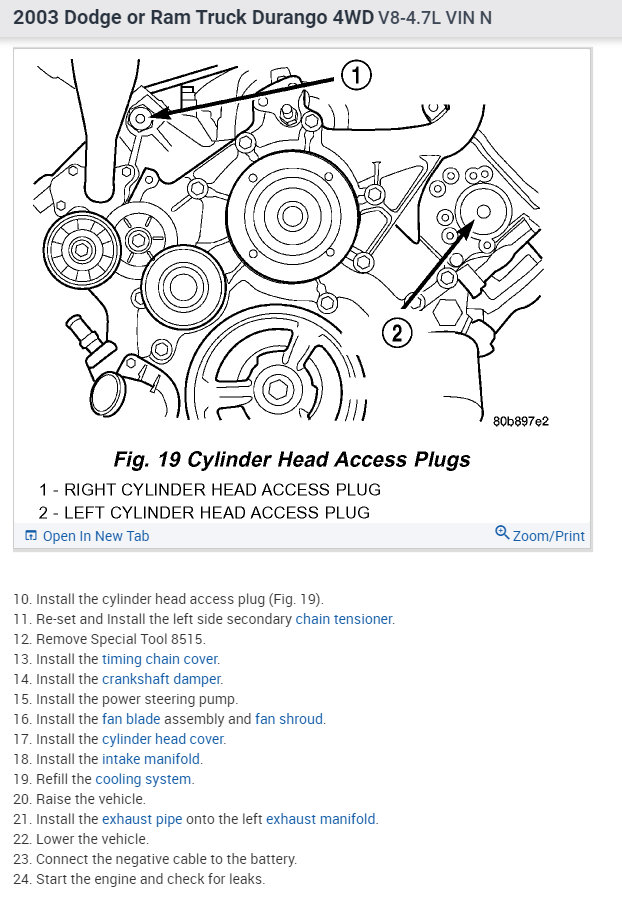 2003 Dodge or Ram Truck Durango 4WD V8-4.7L VIN N

1

2

80b897e2

Fig. 19 Cylinder Head Access Plugs

1 - RIGHT CYLINDER HEAD ACCESS PLUG
2 - LEFT CYLINDER HEAD ACCESS PLUG

Open In New Tab

Zoom/Print

10. Install the cylinder head access plug (Fig. 19).
11. Re-set and Install the left side secondary chain tensioner.
12. Remove Special Tool 8515.
13. Install the timing chain cover.
14. Install the crankshaft damper.
15. Install the power steering pump.
16. Install the fan blade assembly and fan shroud.
17. Install the cylinder head cover.
18. Install the intake manifold.
19. Refill the cooling system.
20. Raise the vehicle.
21. Install the exhaust pipe onto the left exhaust manifold.
22. Lower the vehicle.
23. Connect the negative cable to the battery.
24. Start the engine and check for leaks.