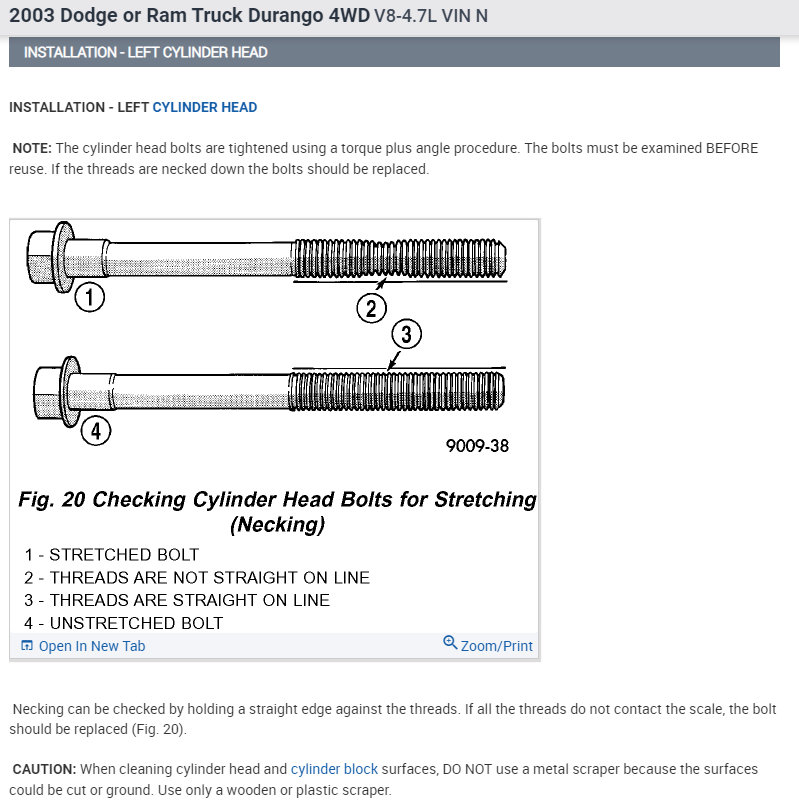 2003 Dodge or Ram Truck Durango 4WD V8-4.7L VIN N

INSTALLATION - LEFT CYLINDER HEAD

INSTALLATION - LEFT CYLINDER HEAD

NOTE: The cylinder head bolts are tightened using a torque plus angle procedure. The bolts must be examined BEFORE reuse. If the threads are necked down the bolts should be replaced.

1

2

3

4

9009-38

Fig. 20 Checking Cylinder Head Bolts for Stretching (Necking)

1 - STRETCHED BOLT
2 - THREADS ARE NOT STRAIGHT ON LINE
3 - THREADS ARE STRAIGHT ON LINE
4 - UNSTRETCHED BOLT

Open In New Tab

Zoom/Print

Necking can be checked by holding a straight edge against the threads. If all the threads do not contact the scale, the bolt should be replaced (Fig. 20).

CAUTION: When cleaning cylinder head and cylinder block surfaces, DO NOT use a metal scraper because the surfaces could be cut or ground. Use only a wooden or plastic scraper.