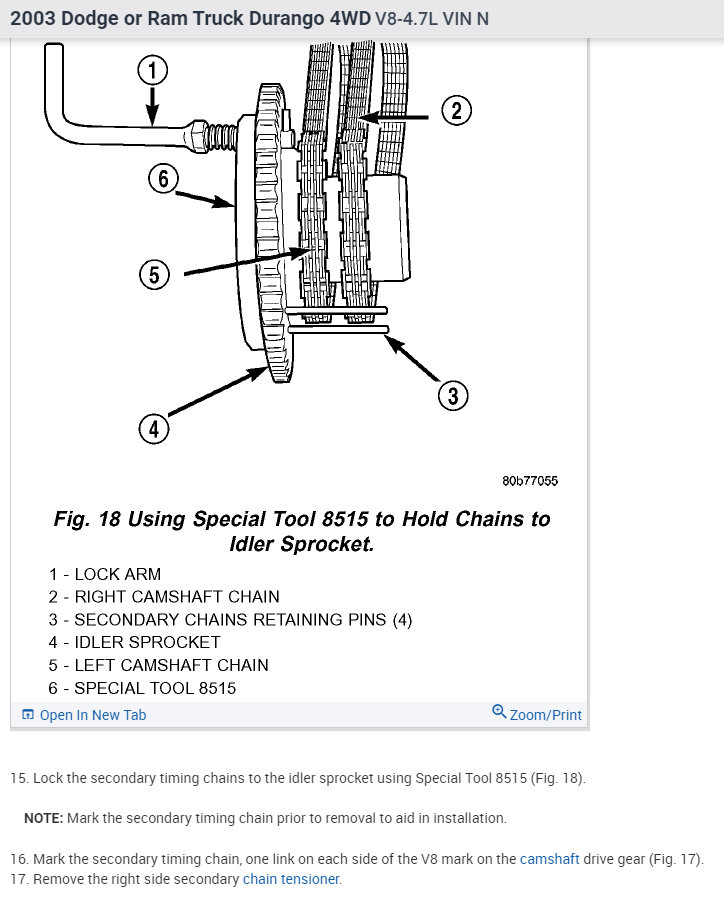 2003 Dodge or Ram Truck Durango 4WD V8-4.7L VIN N

1

2

6

5

3

4

80b77055

Fig. 18 Using Special Tool 8515 to Hold Chains to Idler Sprocket.

1 - LOCK ARM
2 - RIGHT CAMSHAFT CHAIN
3 - SECONDARY CHAINS RETAINING PINS (4)
4 - IDLER SPROCKET
5 - LEFT CAMSHAFT CHAIN
6 - SPECIAL TOOL 8515

Open In New Tab

Zoom/Print

15. Lock the secondary timing chains to the idler sprocket using Special Tool 8515 (Fig. 18).

NOTE: Mark the secondary timing chain prior to removal to aid in installation.

16. Mark the secondary timing chain, one link on each side of the V8 mark on the camshaft drive gear (Fig. 17).
17. Remove the right side secondary chain tensioner.