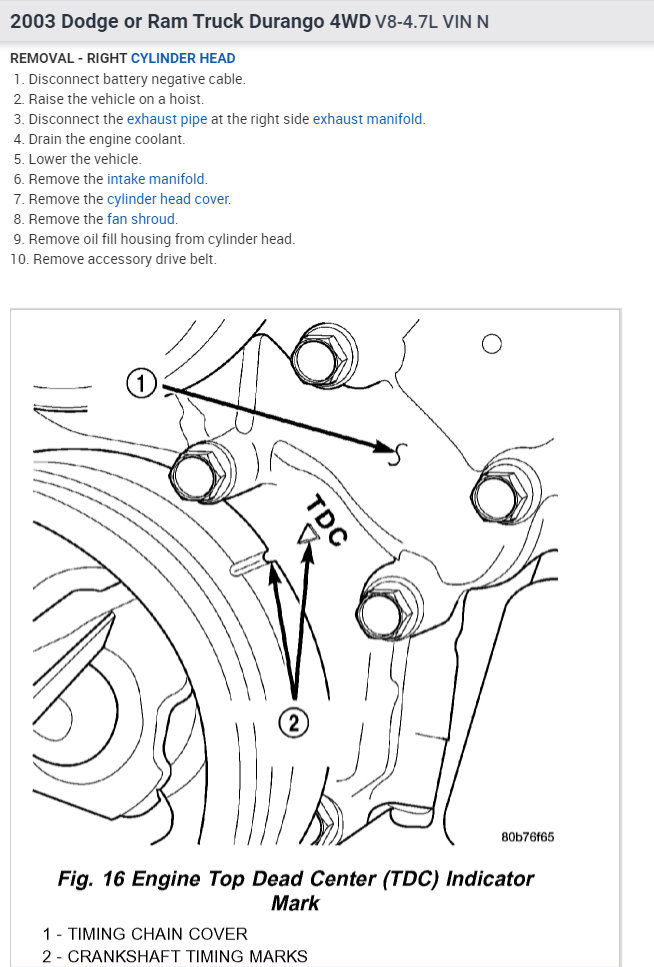 2003 Dodge or Ram Truck Durango 4WD V8-4.7L VIN N

REMOVAL - RIGHT CYLINDER HEAD

1. Disconnect battery negative cable.
2. Raise the vehicle on a hoist.
3. Disconnect the exhaust pipe at the right side exhaust manifold.
4. Drain the engine coolant.
5. Lower the vehicle.
6. Remove the intake manifold.
7. Remove the cylinder head cover.
8. Remove the fan shroud.
9. Remove oil fill housing from cylinder head.
10. Remove accessory drive belt.

1

TDC

2

80b76f65

Fig. 16 Engine Top Dead Center (TDC) Indicator Mark

1 - TIMING CHAIN COVER
2 - CRANKSHAFT TIMING MARKS