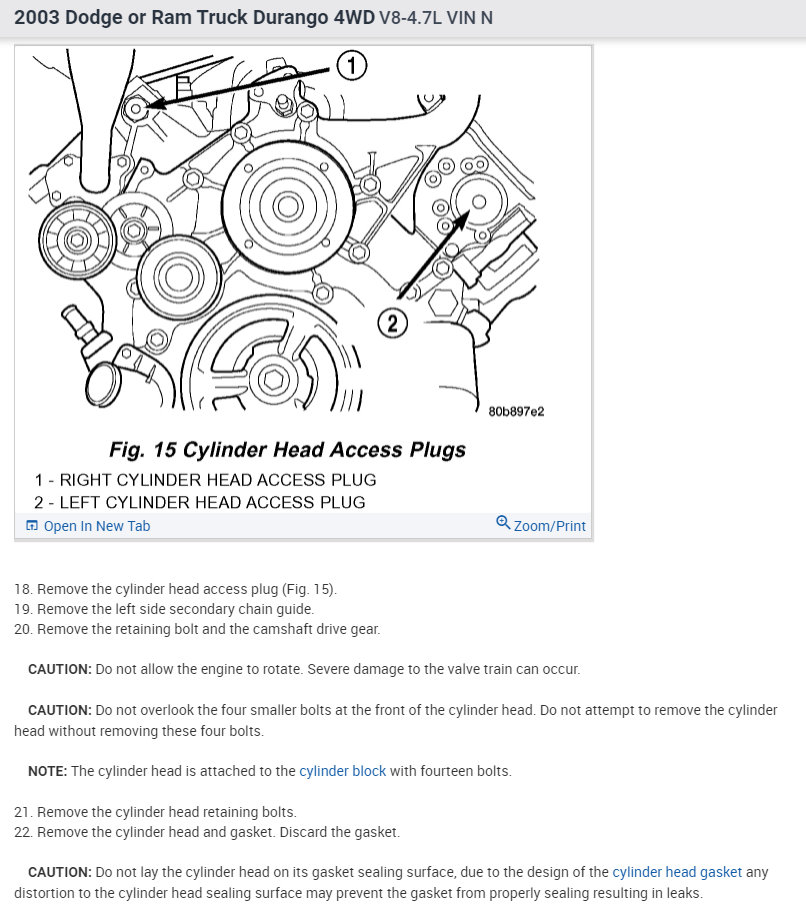 2003 Dodge or Ram Truck Durango 4WD V8-4.7L VIN N

1

2

80b897e2

Fig. 15 Cylinder Head Access Plugs

1 - RIGHT CYLINDER HEAD ACCESS PLUG
2 - LEFT CYLINDER HEAD ACCESS PLUG

Open In New Tab

Zoom/Print

18. Remove the cylinder head access plug (Fig. 15).
19. Remove the left side secondary chain guide.
20. Remove the retaining bolt and the camshaft drive gear.

CAUTION: Do not allow the engine to rotate. Severe damage to the valve train can occur.

CAUTION: Do not overlook the four smaller bolts at the front of the cylinder head. Do not attempt to remove the cylinder head without removing these four bolts.

NOTE: The cylinder head is attached to the cylinder block with fourteen bolts.

21. Remove the cylinder head retaining bolts.
22. Remove the cylinder head and gasket. Discard the gasket.

CAUTION: Do not lay the cylinder head on its gasket sealing surface, due to the design of the cylinder head gasket any distortion to the cylinder head sealing surface may prevent the gasket from properly sealing resulting in leaks.