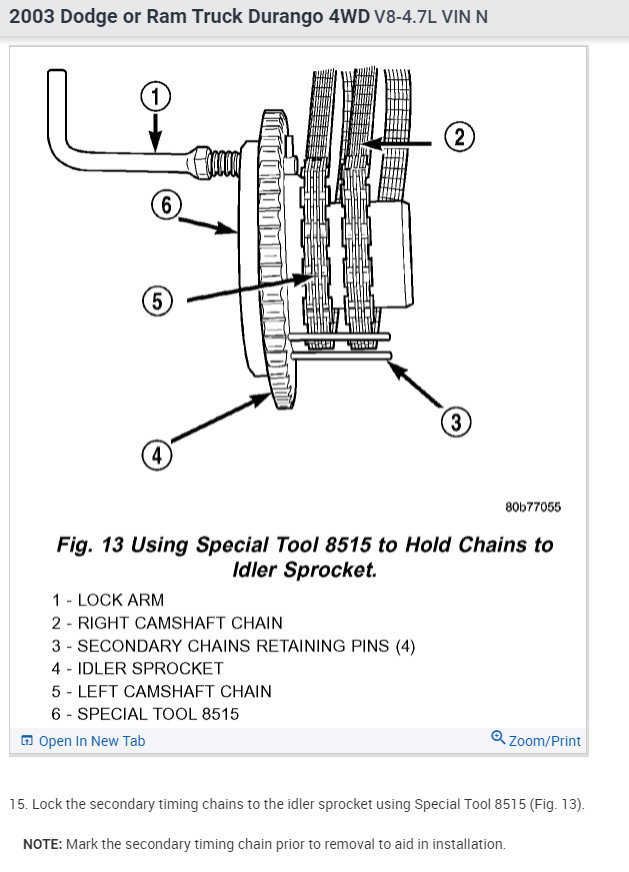 2003 Dodge or Ram Truck Durango 4WD V8-4.7L VIN N

1
2
6
5
3
4

80b77055

Fig. 13 Using Special Tool 8515 to Hold Chains to Idler Sprocket.

1 - LOCK ARM
2 - RIGHT CAMSHAFT CHAIN
3 - SECONDARY CHAINS RETAINING PINS (4)
4 - IDLER SPROCKET
5 - LEFT CAMSHAFT CHAIN
6 - SPECIAL TOOL 8515

Open In New Tab
Zoom/Print

15. Lock the secondary timing chains to the idler sprocket using Special Tool 8515 (Fig. 13).

NOTE: Mark the secondary timing chain prior to removal to aid in installation.