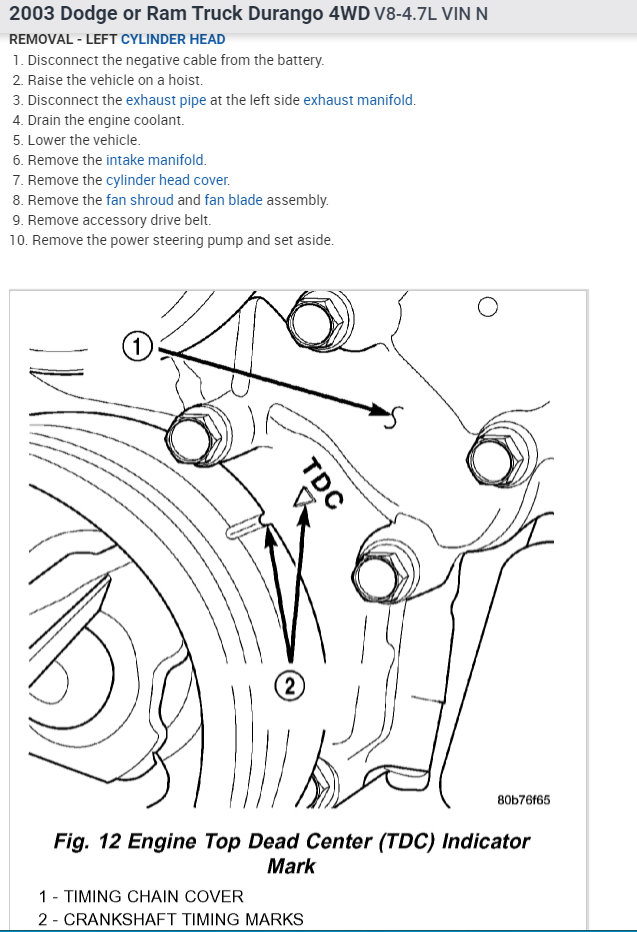 2003 Dodge or Ram Truck Durango 4WD V8-4.7L VIN N

REMOVAL - LEFT CYLINDER HEAD

1. Disconnect the negative cable from the battery.
2. Raise the vehicle on a hoist.
3. Disconnect the exhaust pipe at the left side exhaust manifold.
4. Drain the engine coolant.
5. Lower the vehicle.
6. Remove the intake manifold.
7. Remove the cylinder head cover.
8. Remove the fan shroud and fan blade assembly.
9. Remove accessory drive belt.
10. Remove the power steering pump and set aside.

1

TDC

2

80b76f65

Fig. 12 Engine Top Dead Center (TDC) Indicator Mark

1 - TIMING CHAIN COVER
2 - CRANKSHAFT TIMING MARKS