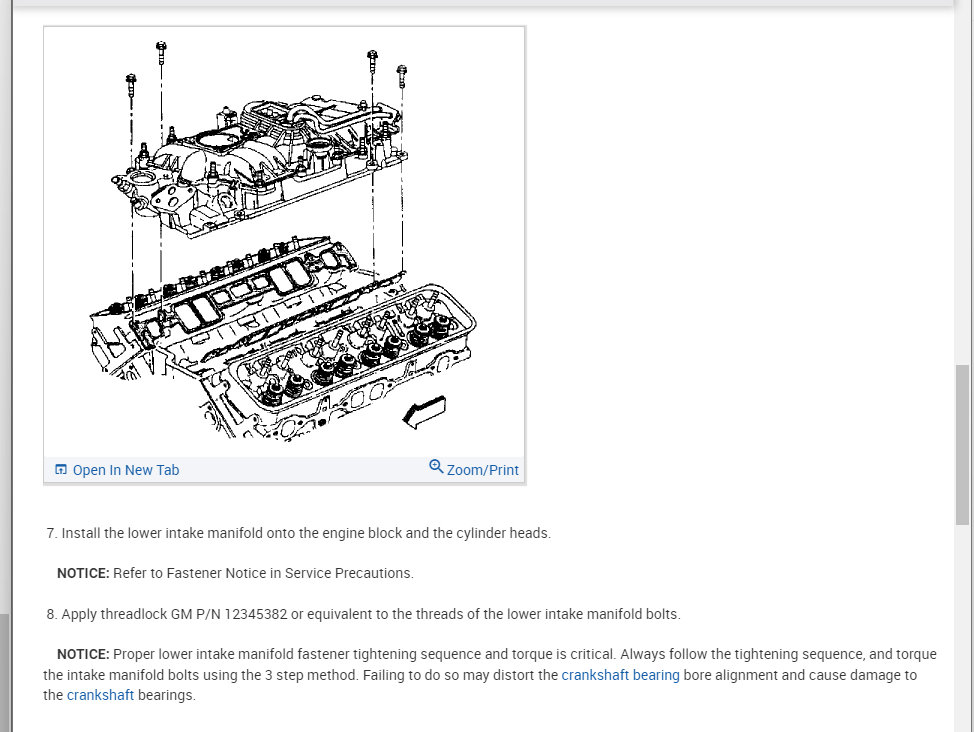 Open In New Tab

Zoom/Print

7. Install the lower intake manifold onto the engine block and the cylinder heads.

NOTICE: Refer to Fastener Notice in Service Precautions.

8. Apply threadlock GM P/N 12345382 or equivalent to the threads of the lower intake manifold bolts.

NOTICE: Proper lower intake manifold fastener tightening sequence and torque is critical. Always follow the tightening sequence, and torque the intake manifold bolts using the 3 step method. Failing to do so may distort the crankshaft bearing bore alignment and cause damage to the crankshaft bearings.