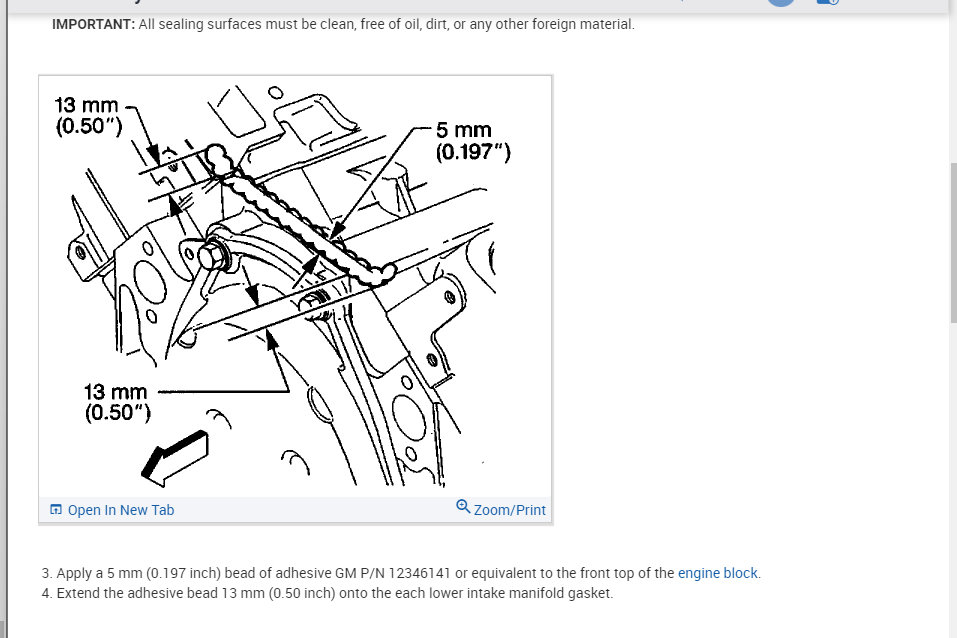 IMPORTANT: All sealing surfaces must be clean, free of oil, dirt, or any other foreign material.

13 mm (0.50")

5 mm (0.197")

13 mm (0.50")

Open In New Tab

Zoom/Print

3. Apply a 5 mm (0.197 inch) bead of adhesive GM P/N 12346141 or equivalent to the front top of the engine block.
4. Extend the adhesive bead 13 mm (0.50 inch) onto the each lower intake manifold gasket.