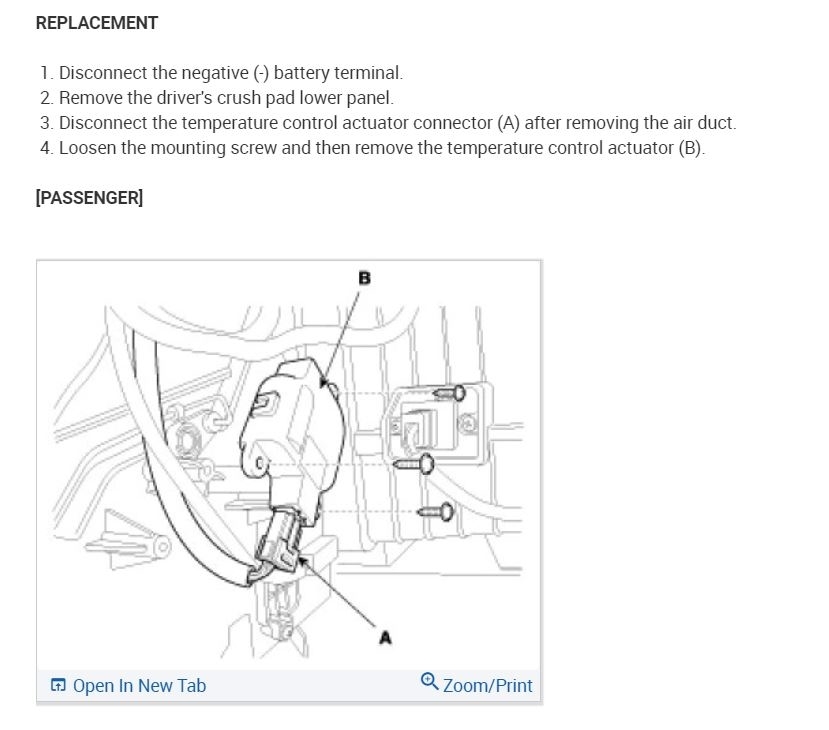 REPLACEMENT

1. Disconnect the negative (-) battery terminal.
2. Remove the driver's crush pad lower panel.
3. Disconnect the temperature control actuator connector (A) after removing the air duct.
4. Loosen the mounting screw and then remove the temperature control actuator (B).

[PASSENGER]

B

A

Open In New Tab

Zoom/Print