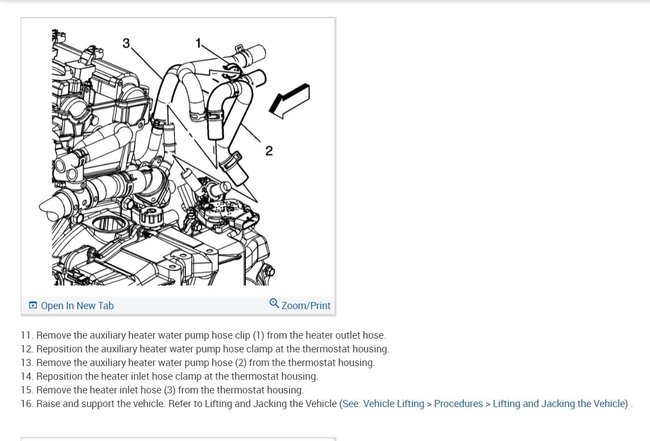 3

1

2

Open In New Tab

Zoom/Print

11. Remove the auxiliary heater water pump hose clip (1) from the heater outlet hose.
12. Reposition the auxiliary heater water pump hose clamp at the thermostat housing.
13. Remove the auxiliary heater water pump hose (2) from the thermostat housing.
14. Reposition the heater inlet hose clamp at the thermostat housing.
15. Remove the heater inlet hose (3) from the thermostat housing.
16. Raise and support the vehicle. Refer to Lifting and Jacking the Vehicle (See: Vehicle Lifting > Procedures > Lifting and Jacking the Vehicle) .