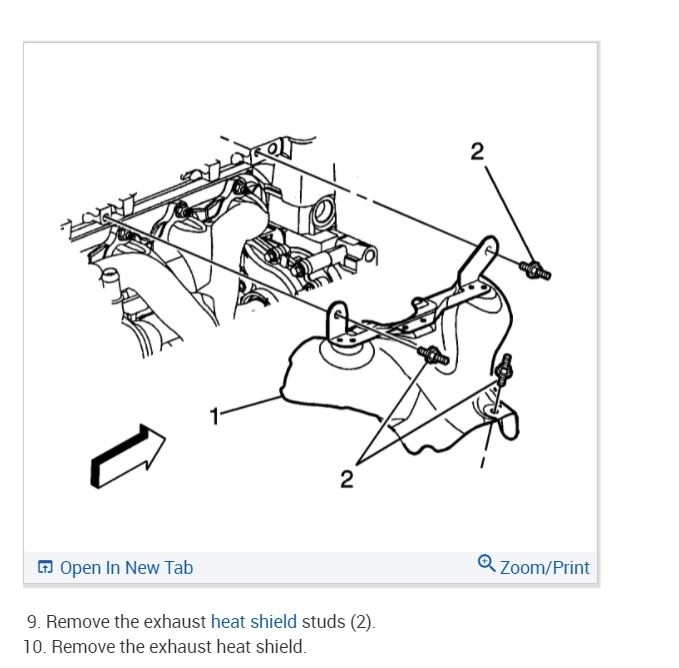 2

1

2

Open In New Tab

Zoom/Print

9. Remove the exhaust heat shield studs (2).
10. Remove the exhaust heat shield.