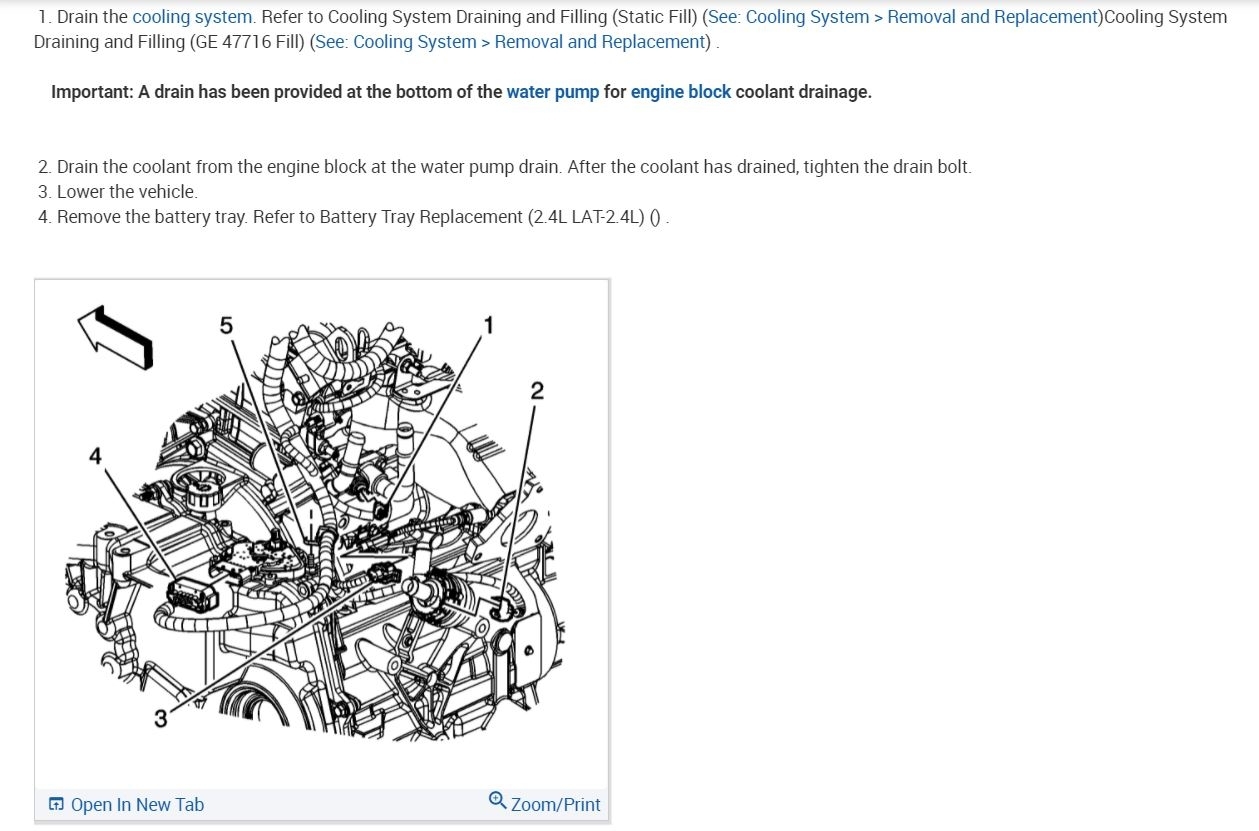 1. Drain the cooling system. Refer to Cooling System Draining and Filling (Static Fill) (See: Cooling System > Removal and Replacement)Cooling System Draining and Filling (GE 47716 Fill) (See: Cooling System > Removal and Replacement) .

Important: A drain has been provided at the bottom of the water pump for engine block coolant drainage.

2. Drain the coolant from the engine block at the water pump drain. After the coolant has drained, tighten the drain bolt.
3. Lower the vehicle.
4. Remove the battery tray. Refer to Battery Tray Replacement (2.4L LAT-2.4L) () .

5
1
2
4
3

Open In New Tab
Zoom/Print