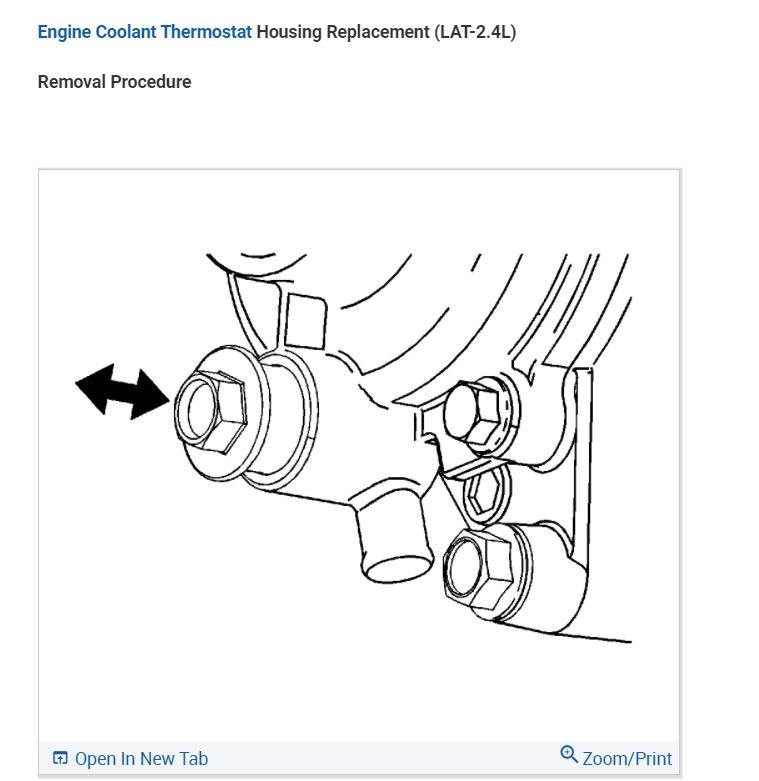 Engine Coolant Thermostat Housing Replacement (LAT-2.4L)

Removal Procedure

Open In New Tab

Zoom/Print