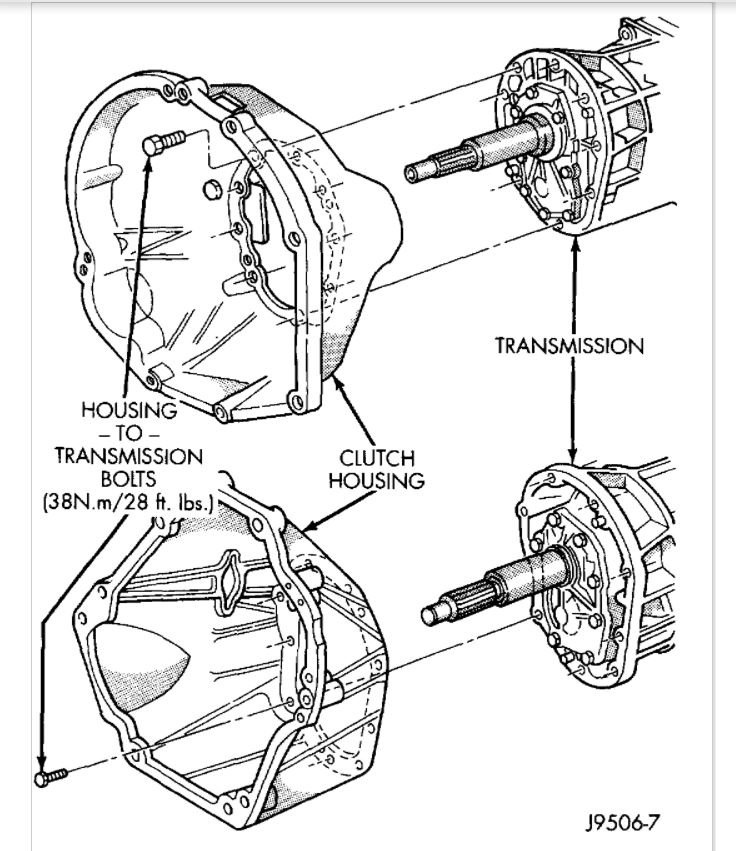 TRANSMISSION

HOUSING
– TO –
TRANSMISSION
BOLTS
(38N.m/28 ft. lbs.)

CLUTCH
HOUSING

J9506-7