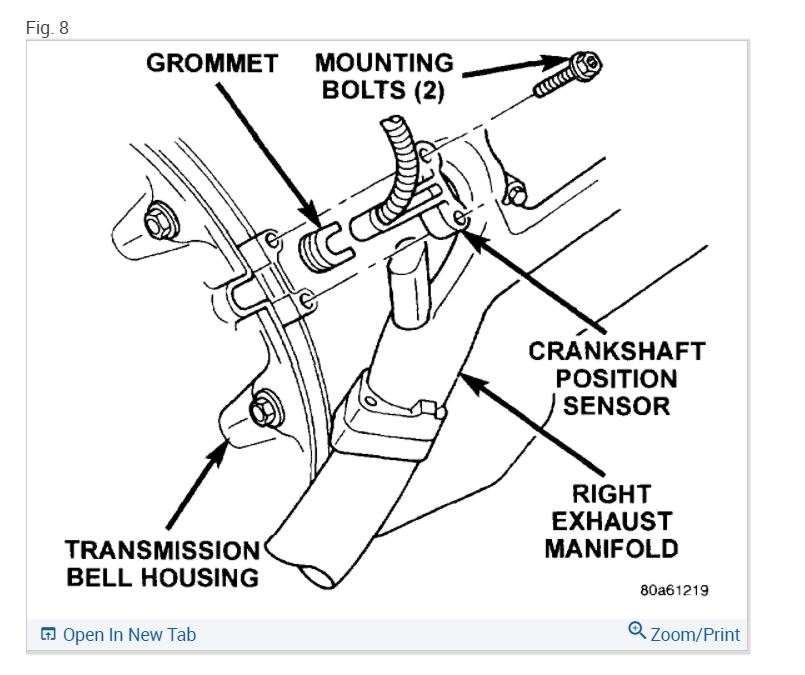 Fig. 8

GROMMET

MOUNTING BOLTS (2)

CRANKSHAFT POSITION SENSOR

RIGHT EXHAUST MANIFOLD

TRANSMISSION BELL HOUSING

80a61219

Open In New Tab

Zoom/Print