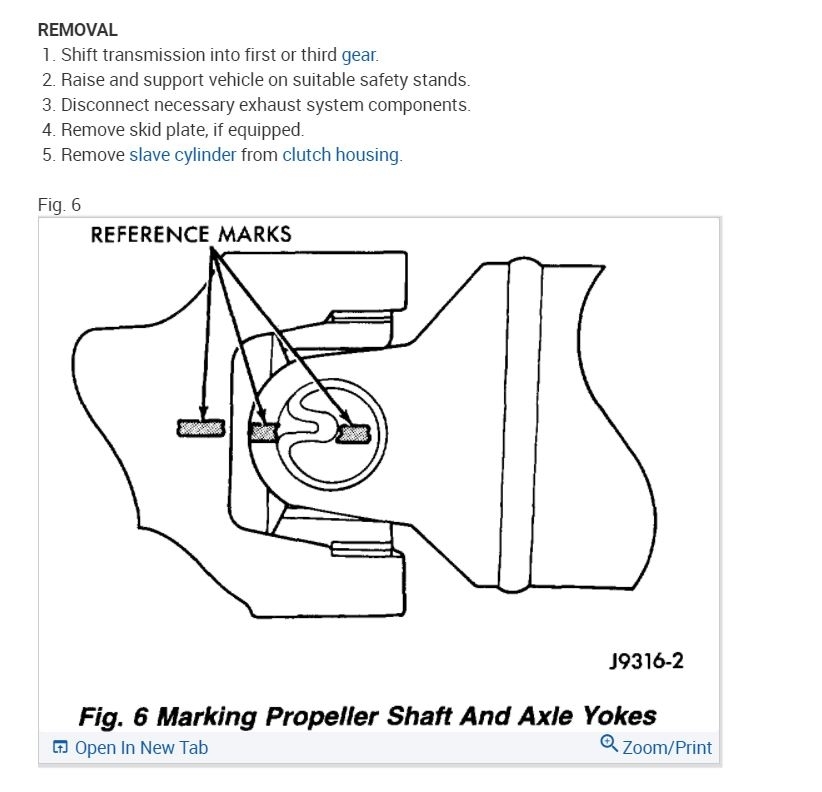 REMOVAL

1. Shift transmission into first or third gear.
2. Raise and support vehicle on suitable safety stands.
3. Disconnect necessary exhaust system components.
4. Remove skid plate, if equipped.
5. Remove slave cylinder from clutch housing.

Fig. 6

REFERENCE MARKS

J9316-2

Fig. 6 Marking Propeller Shaft And Axle Yokes

Open In New Tab

Zoom/Print