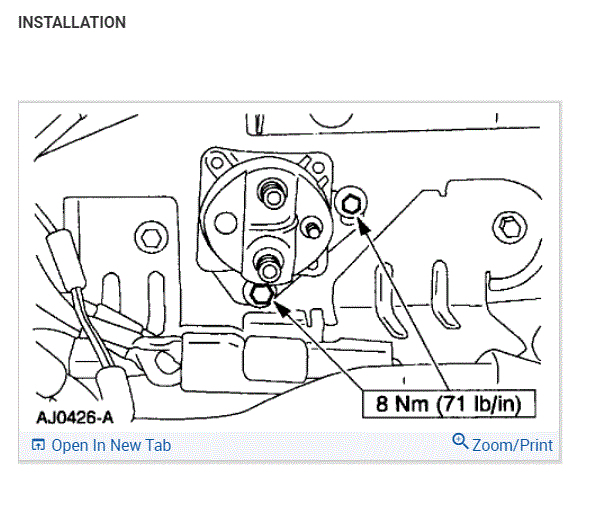 INSTALLATION

8 Nm (71 lb/in)

AJ0426-A

Open In New Tab

Zoom/Print