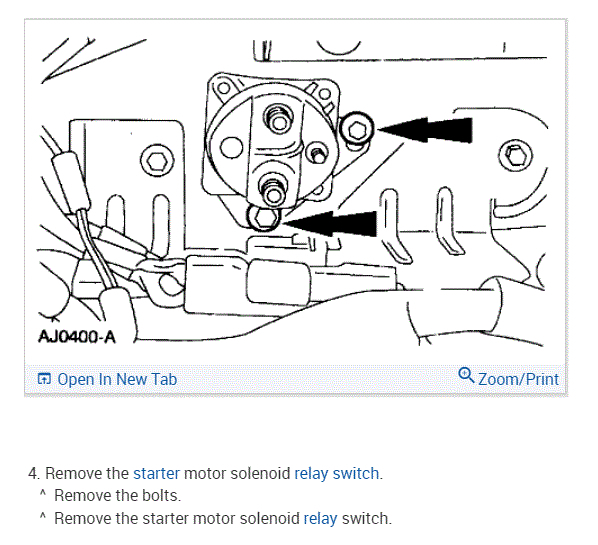 AJ0400-A

Open In New Tab

Zoom/Print

4. Remove the starter motor solenoid relay switch.
^ Remove the bolts.
^ Remove the starter motor solenoid relay switch.