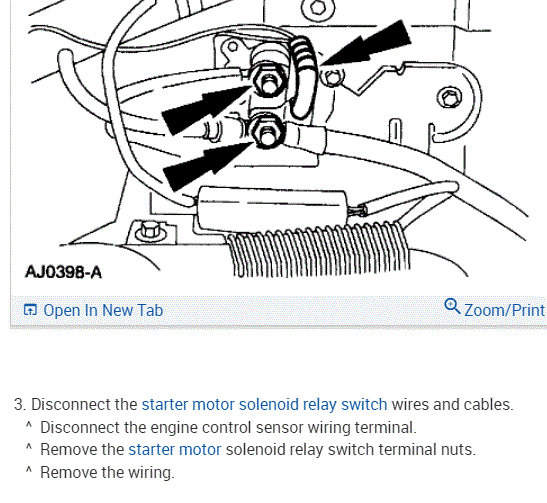 AJ0398-A

Open In New Tab

Zoom/Print

3. Disconnect the starter motor solenoid relay switch wires and cables.
^ Disconnect the engine control sensor wiring terminal.
^ Remove the starter motor solenoid relay switch terminal nuts.
^ Remove the wiring.