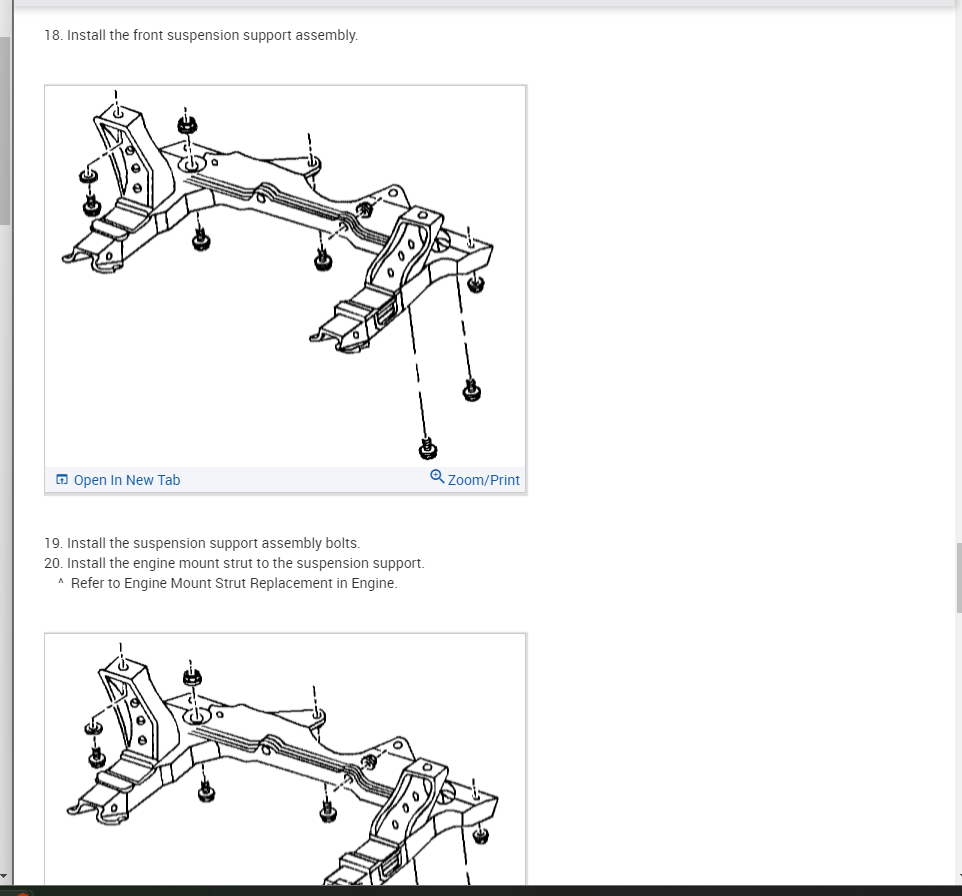 18. Install the front suspension support assembly.

Open In New Tab

Zoom/Print

19. Install the suspension support assembly bolts.
20. Install the engine mount strut to the suspension support.
^ Refer to Engine Mount Strut Replacement in Engine.