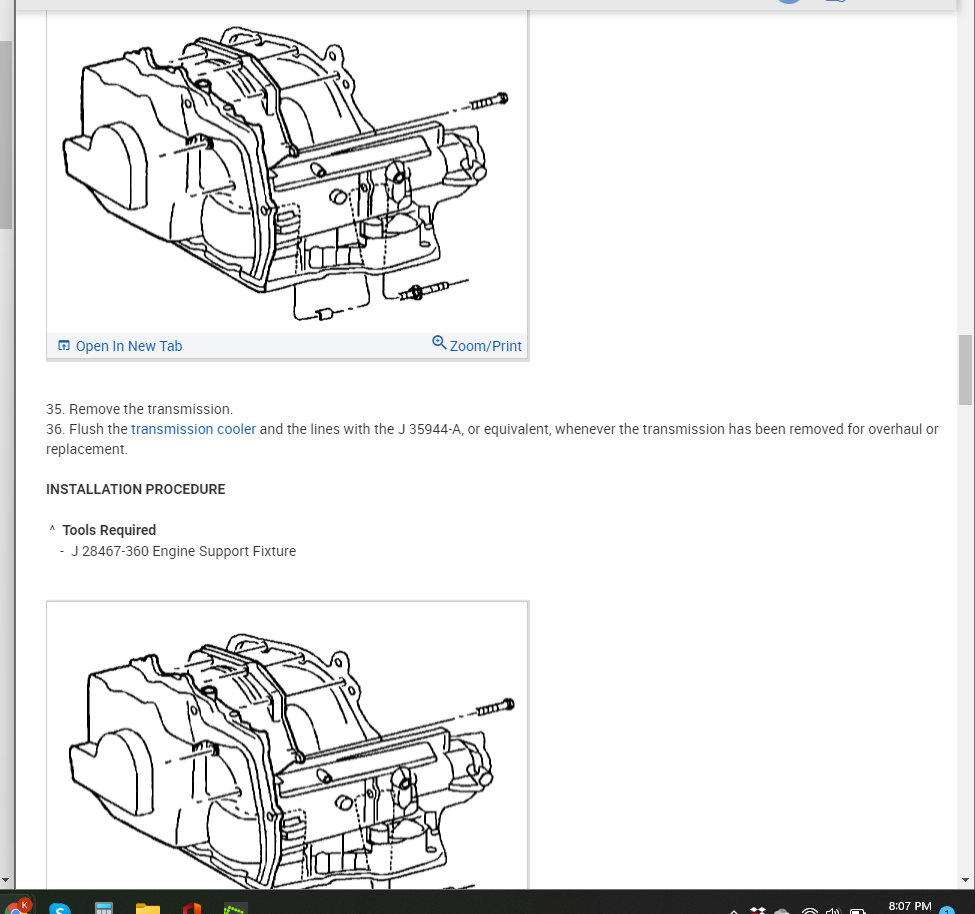 Open In New Tab
Zoom/Print

35. Remove the transmission.
36. Flush the transmission cooler and the lines with the J 35944-A, or equivalent, whenever the transmission has been removed for overhaul or replacement.

INSTALLATION PROCEDURE

^ Tools Required
- J 28467-360 Engine Support Fixture

8:07 PM