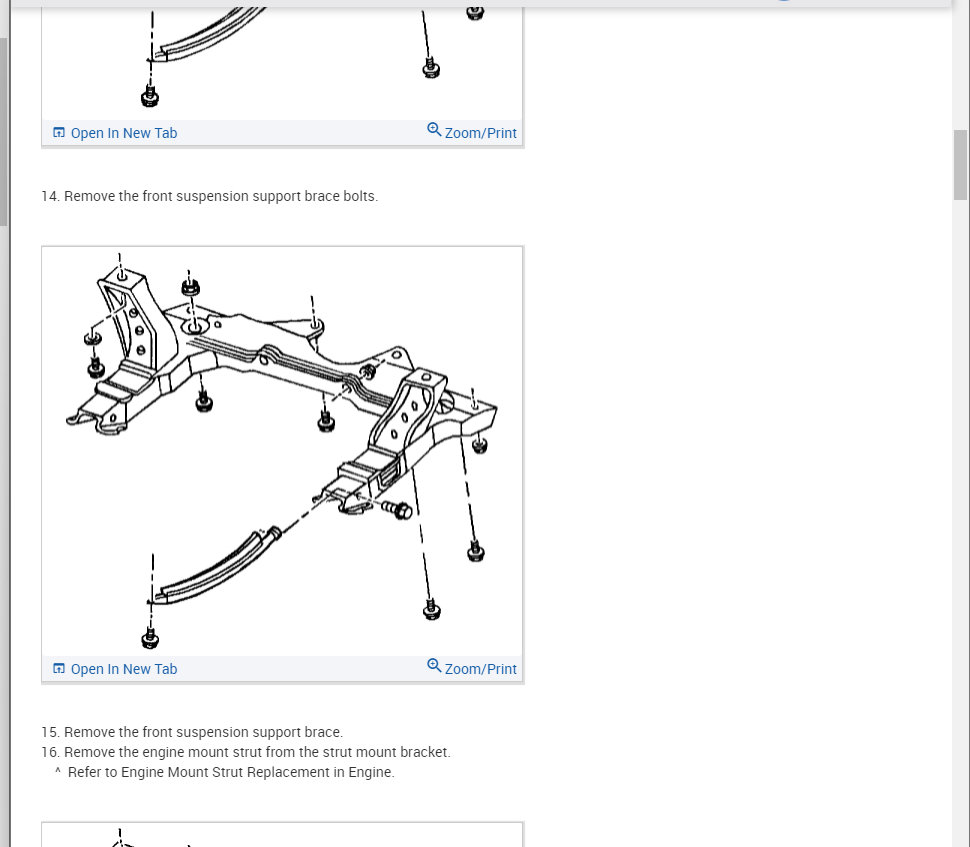 Open In New Tab
Zoom/Print

14. Remove the front suspension support brace bolts.

Open In New Tab
Zoom/Print

15. Remove the front suspension support brace.
16. Remove the engine mount strut from the strut mount bracket.
^ Refer to Engine Mount Strut Replacement in Engine.