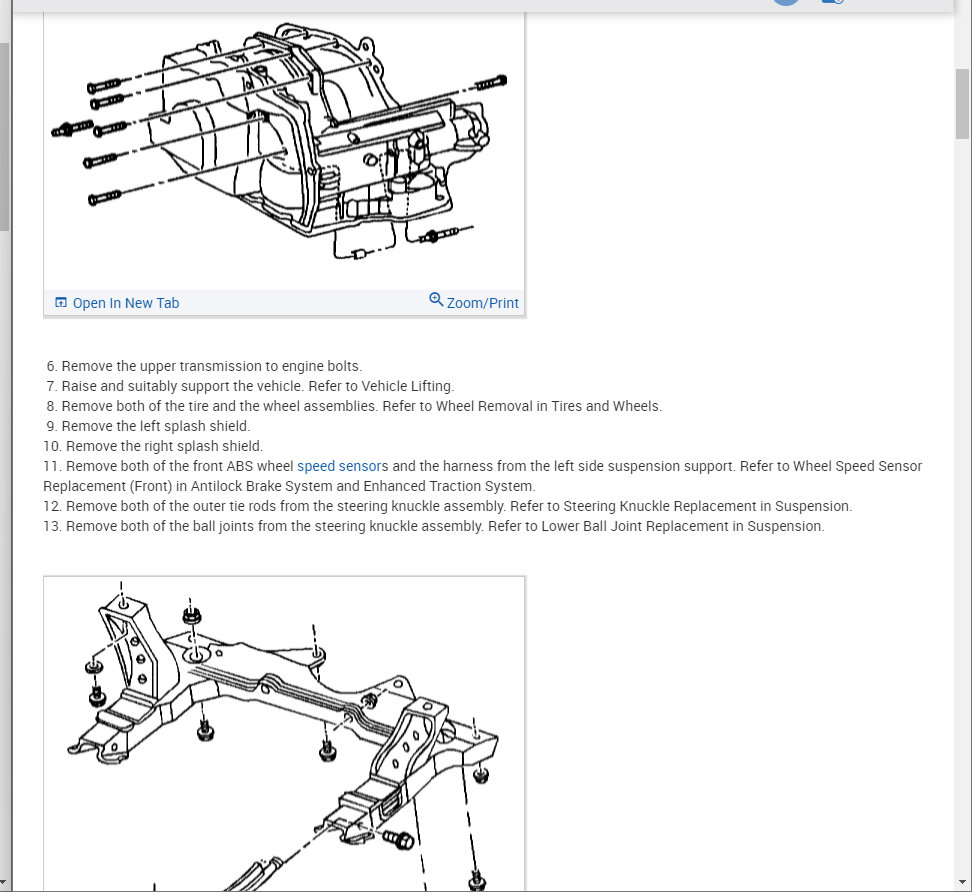 Open In New Tab
Zoom/Print

6. Remove the upper transmission to engine bolts.
7. Raise and suitably support the vehicle. Refer to Vehicle Lifting.
8. Remove both of the tire and the wheel assemblies. Refer to Wheel Removal in Tires and Wheels.
9. Remove the left splash shield.
10. Remove the right splash shield.
11. Remove both of the front ABS wheel speed sensors and the harness from the left side suspension support. Refer to Wheel Speed Sensor Replacement (Front) in Antilock Brake System and Enhanced Traction System.
12. Remove both of the outer tie rods from the steering knuckle assembly. Refer to Steering Knuckle Replacement in Suspension.
13. Remove both of the ball joints from the steering knuckle assembly. Refer to Lower Ball Joint Replacement in Suspension.